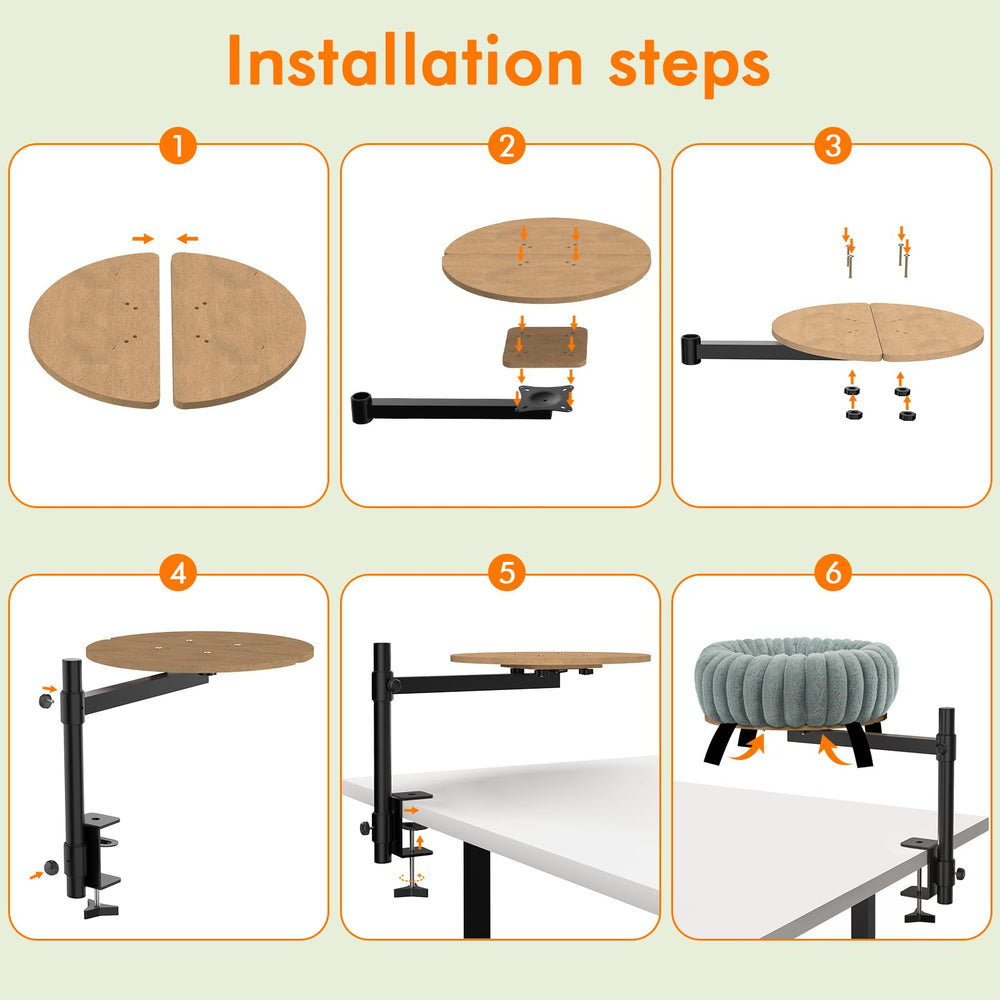 Installation steps

1

2

3

4

5

6