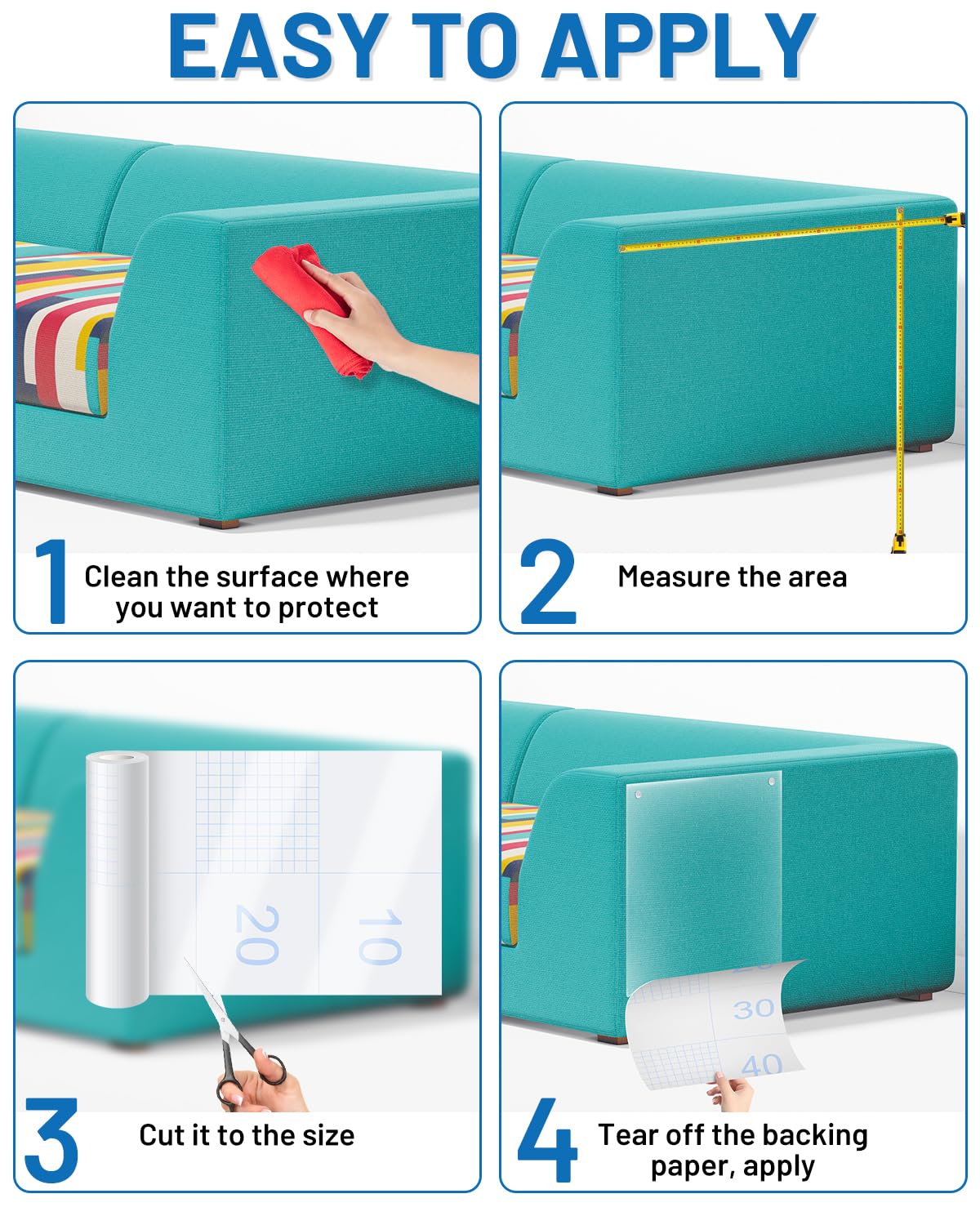 EASY TO APPLY

1 Clean the surface where you want to protect

2 Measure the area

20 10

3 Cut it to the size

30 40

4 Tear off the backing paper, apply