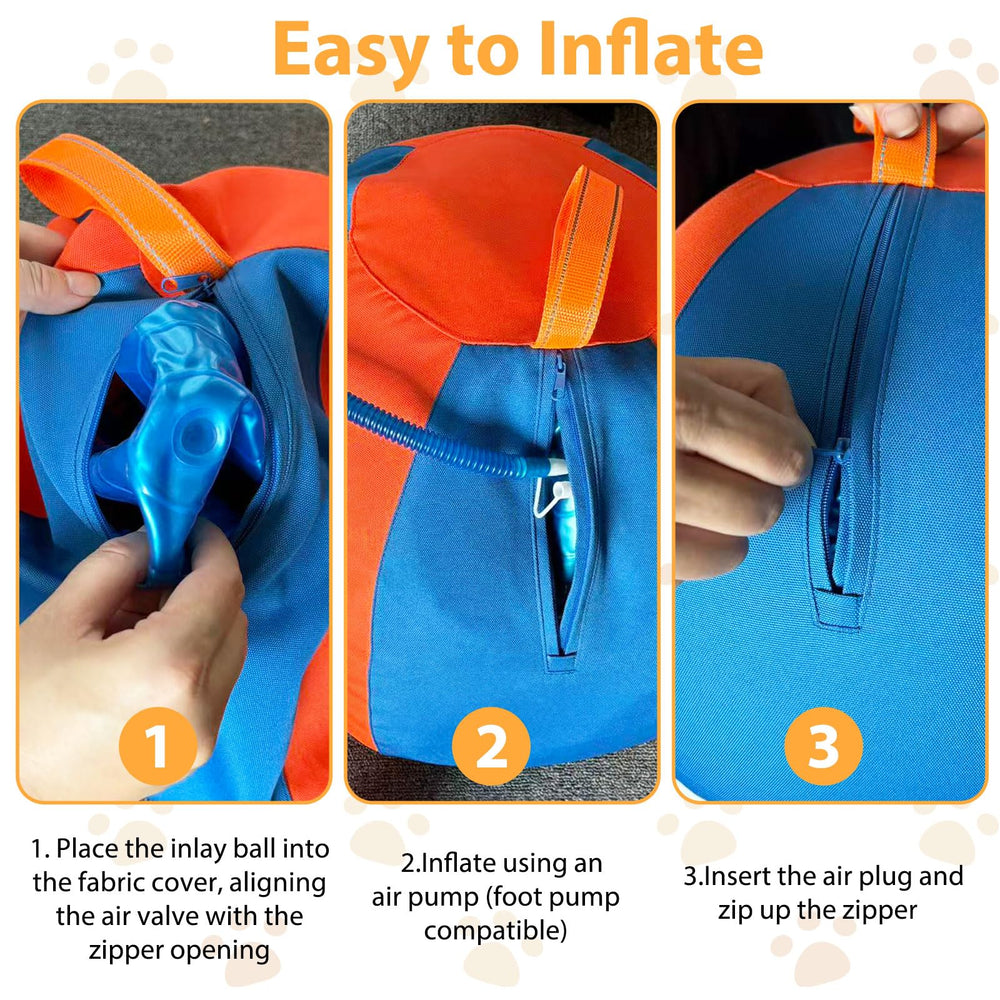 Easy to Inflate

1

2

3

1. Place the inlay ball into the fabric cover, aligning the air valve with the zipper opening

2.Inflate using an air pump (foot pump compatible)

3.Insert the air plug and zip up the zipper