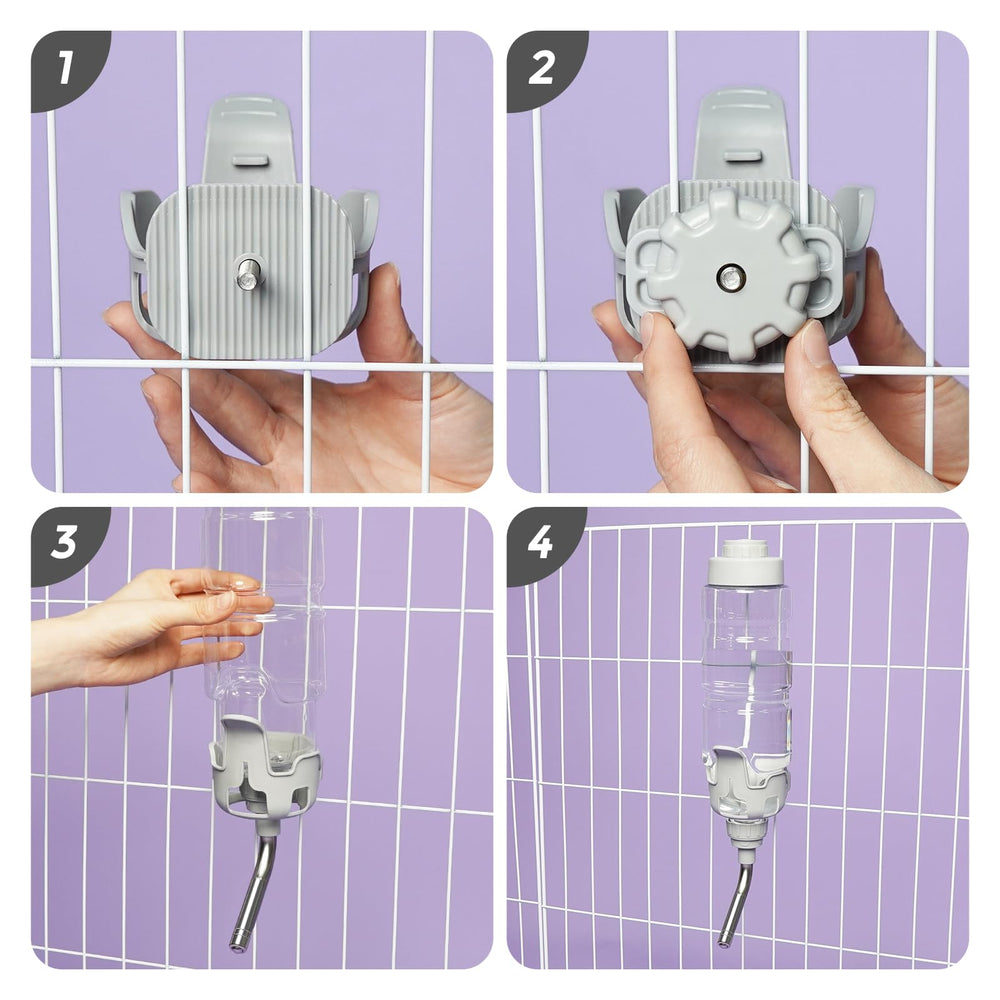 1

2

3

4