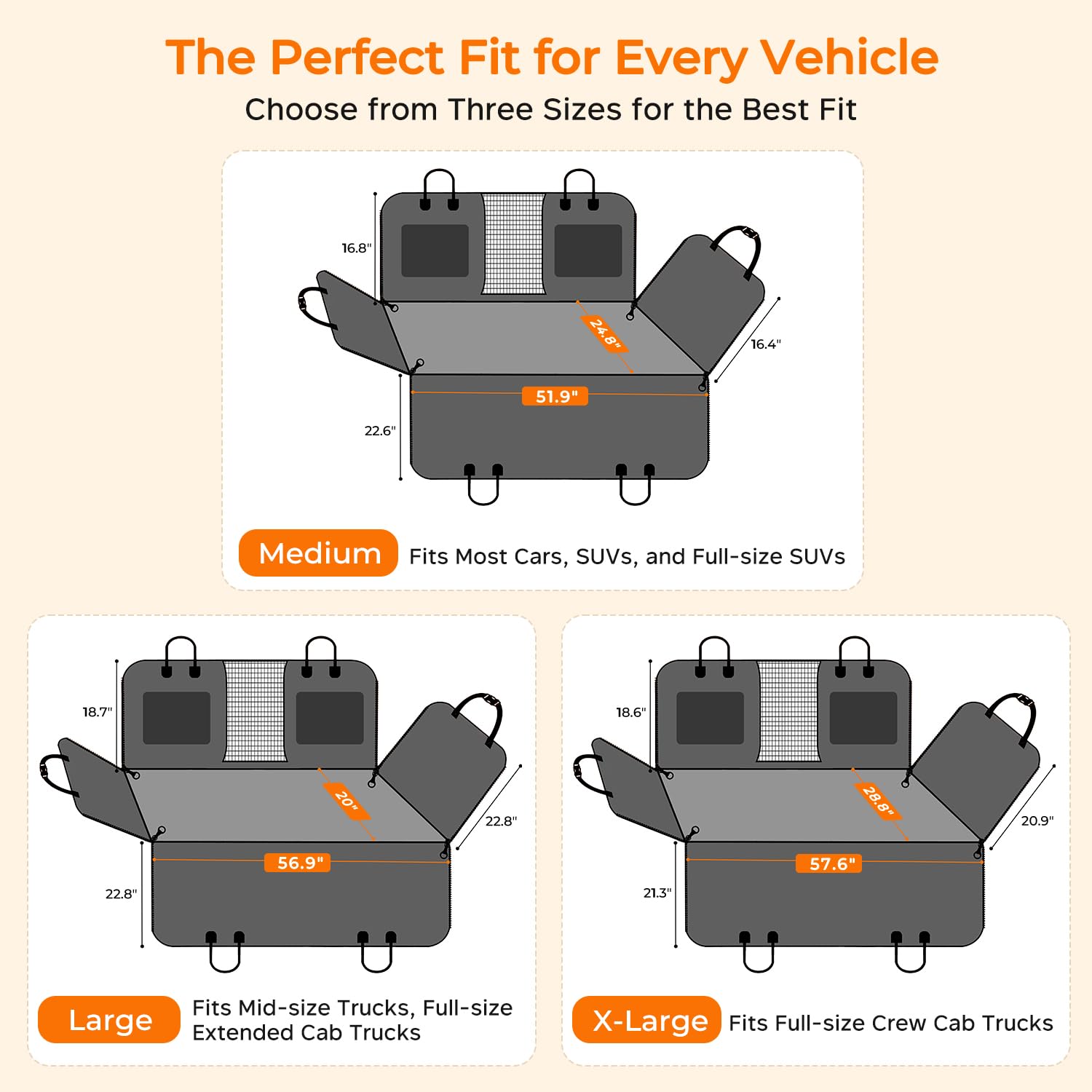 The Perfect Fit for Every Vehicle

Choose from Three Sizes for the Best Fit

16.8"
24.8"
16.4"
51.9"
22.6"

Medium Fits Most Cars, SUVs, and Full-size SUVs

18.7"
20"
22.8"
56.9"
22.8"

Large Fits Mid-size Trucks, Full-size Extended Cab Trucks

18.6"
28.8"
20.9"
57.6"
21.3"

X-Large Fits Full-size Crew Cab Trucks