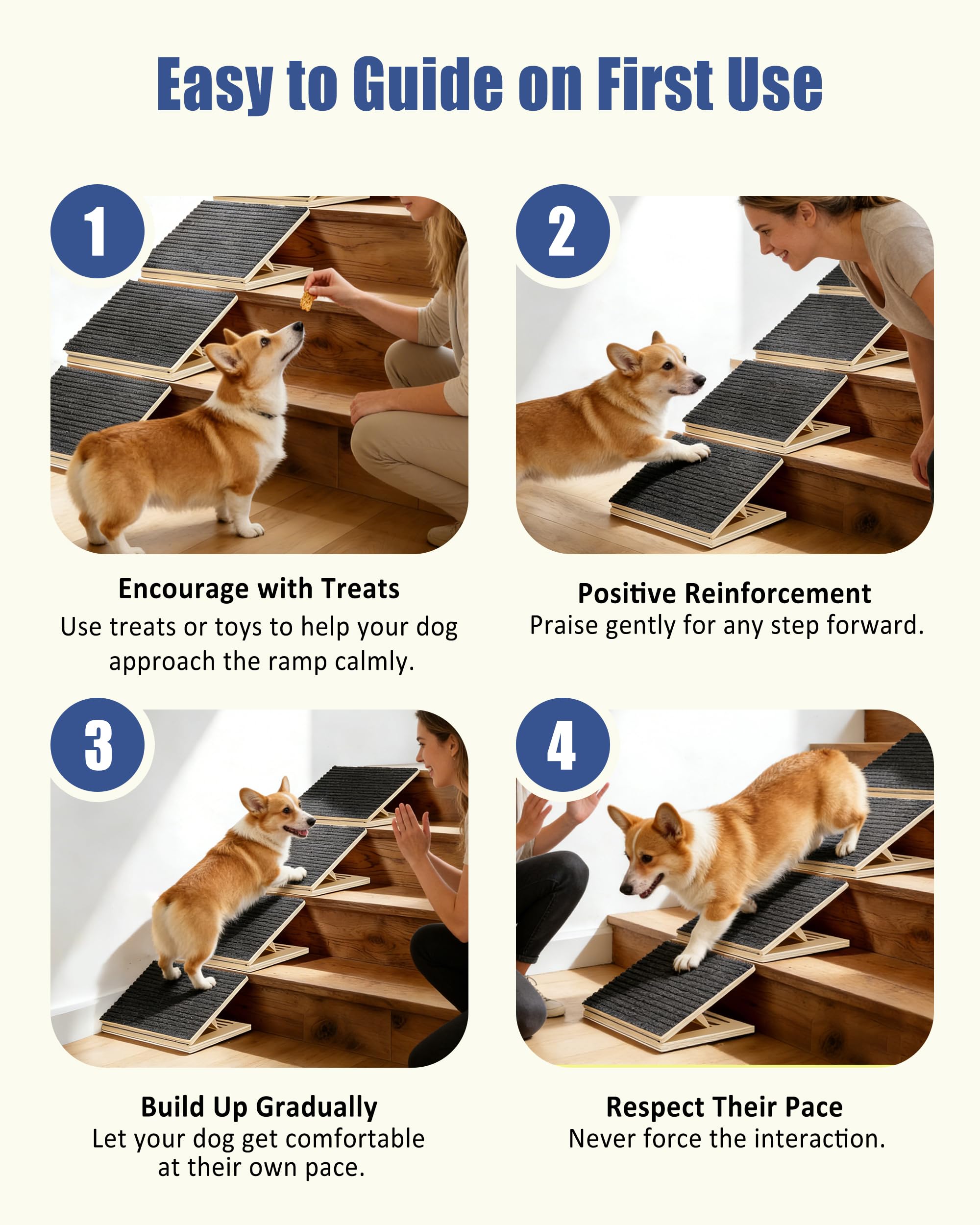 Easy to Guide on First Use

1

Encourage with Treats
Use treats or toys to help your dog approach the ramp calmly.

2

Positive Reinforcement
Praise gently for any step forward.

3

Build Up Gradually
Let your dog get comfortable at their own pace.

4

Respect Their Pace
Never force the interaction.