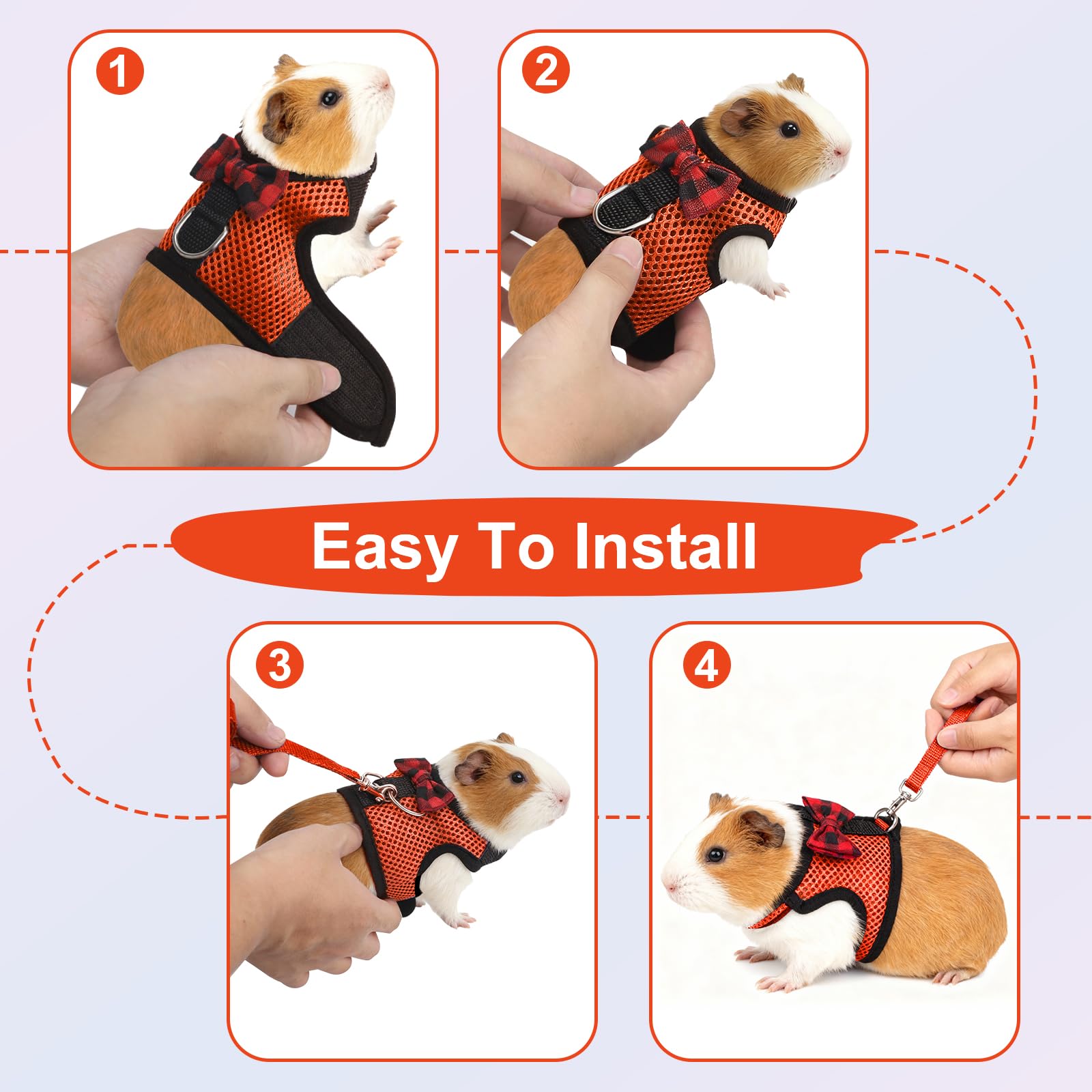 1

2

Easy To Install

3

4