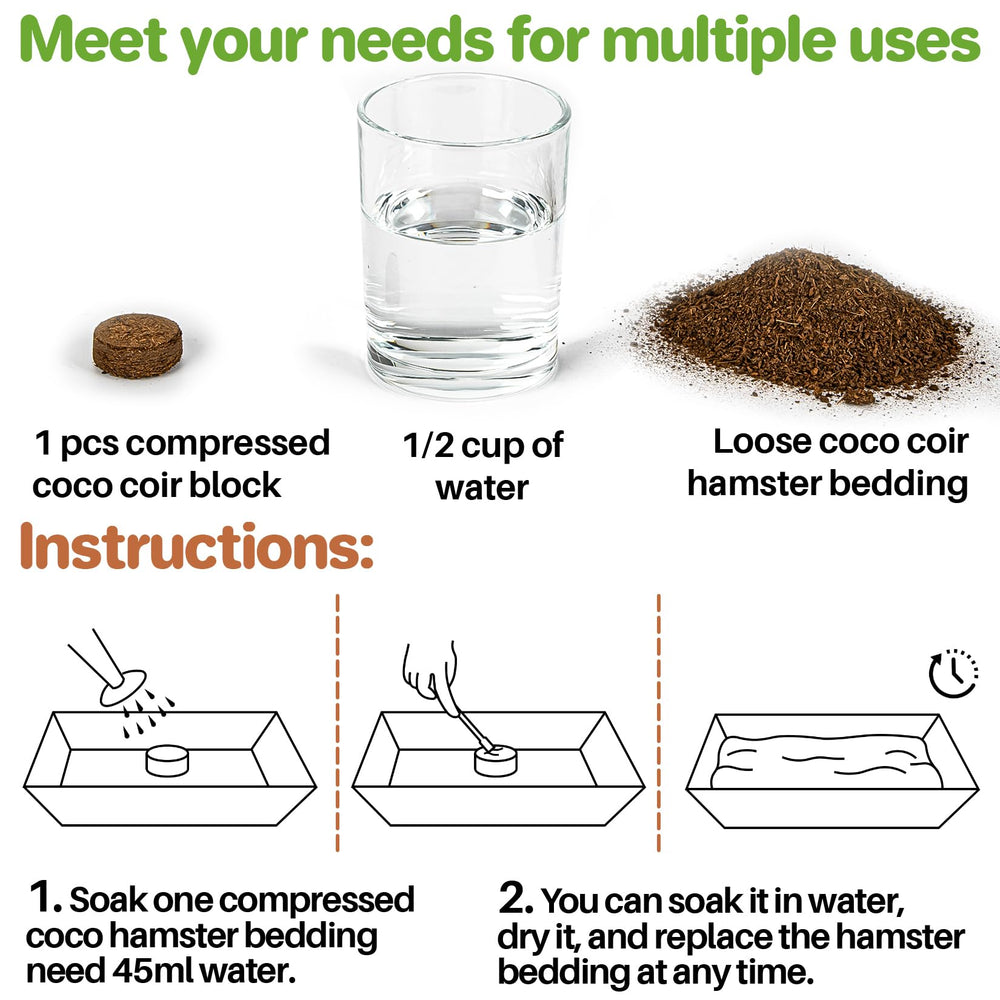 Meet your needs for multiple uses

1 pcs compressed coco coir block

1/2 cup of water

Loose coco coir hamster bedding

Instructions:

1. Soak one compressed coco hamster bedding need 45ml water.

2. You can soak it in water, dry it, and replace the hamster bedding at any time.