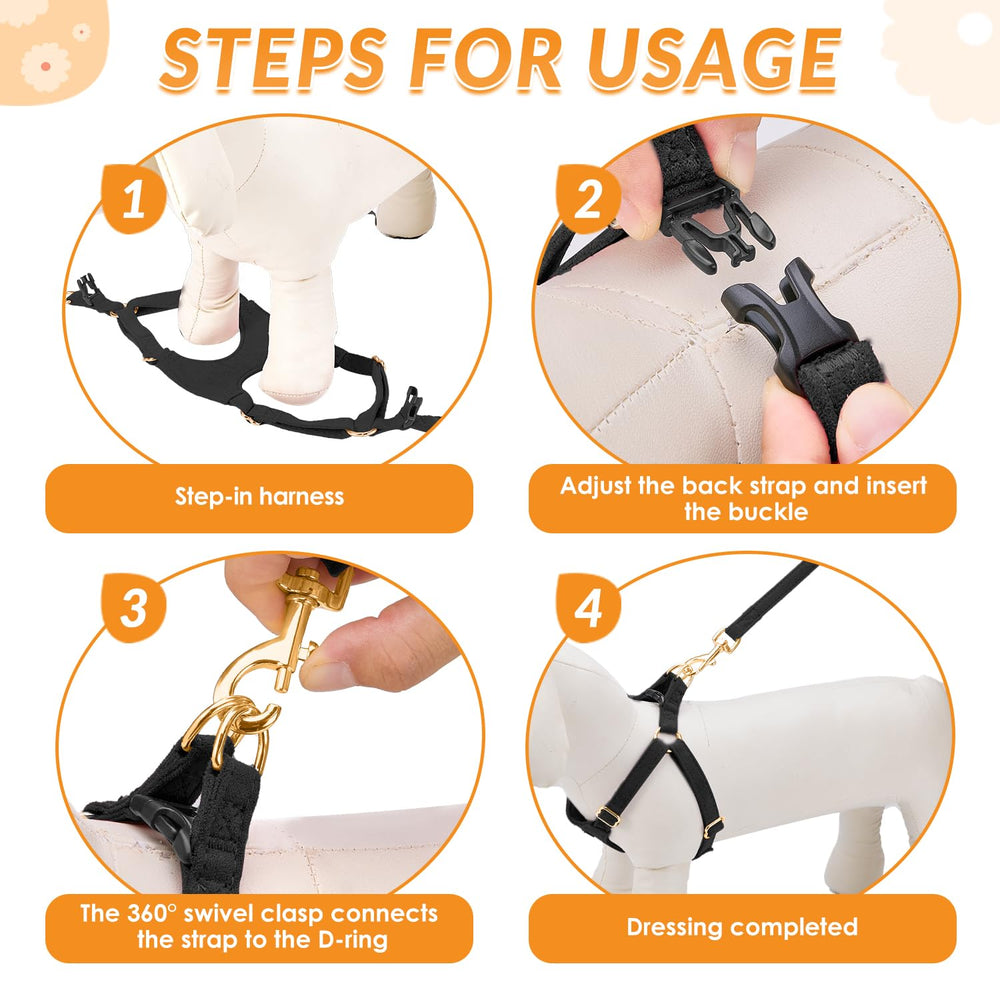 STEPS FOR USAGE

1

Step-in harness

2

Adjust the back strap and insert the buckle

3

The 360° swivel clasp connects the strap to the D-ring

4

Dressing completed