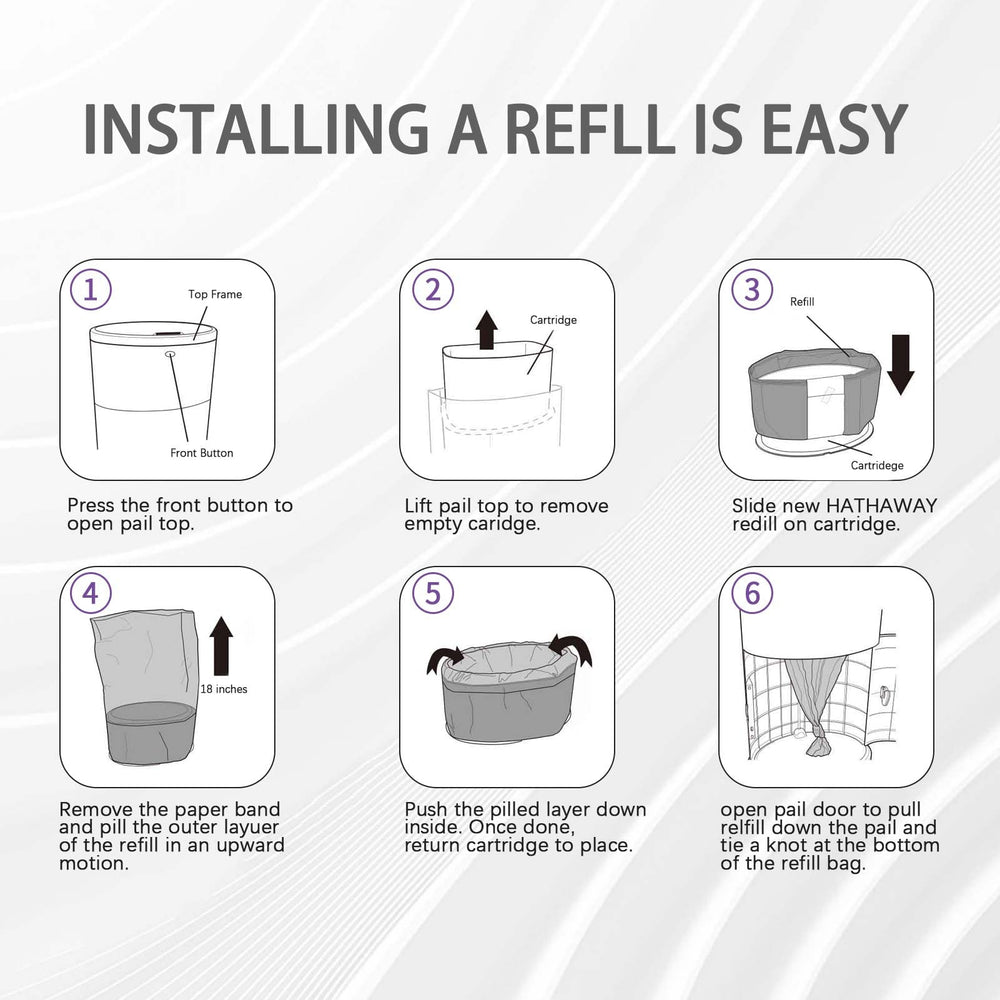 INSTALLING A REFLL IS EASY

1
Top Frame
Front Button
Press the front button to open pail top.

2
Cartridge
Lift pail top to remove empty caridge.

3
Refill
Cartridege
Slide new HATHAWAY redill on cartridge.

4
18 inches
Remove the paper band and pill the outer layuer of the refill in an upward motion.

5
Push the pilled layer down inside. Once done, return cartridge to place.

6
open pail door to pull relfill down the pail and tie a knot at the bottom of the refill bag.