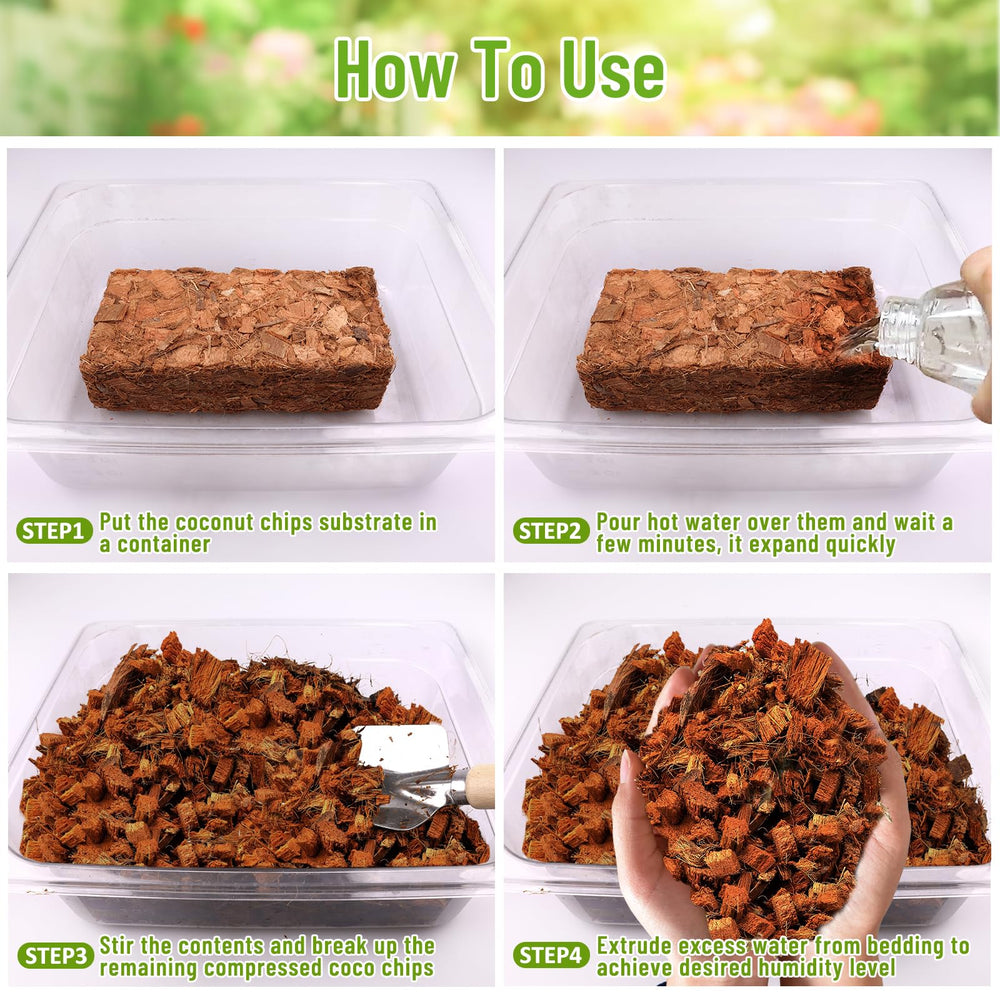 How To Use

STEP1 Put the coconut chips substrate in a container

STEP2 Pour hot water over them and wait a few minutes, it expand quickly

STEP3 Stir the contents and break up the remaining compressed coco chips

STEP4 Extrude excess water from bedding to achieve desired humidity level