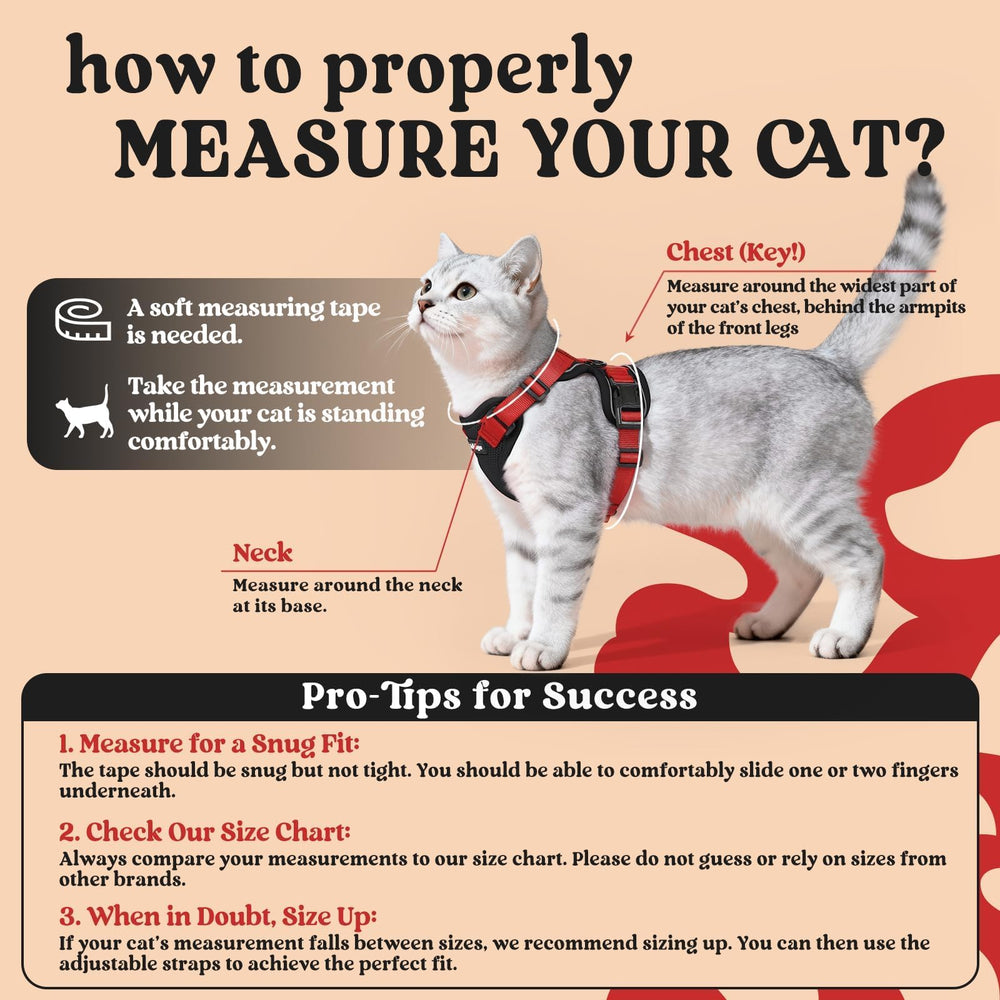 how to properly
MEASURE YOUR CAT?

A soft measuring tape is needed.

Take the measurement while your cat is standing comfortably.

Chest (Key!)
Measure around the widest part of your cat's chest, behind the armpits of the front legs

Neck
Measure around the neck at its base.

Pro-Tips for Success

1. Measure for a Snug Fit:
The tape should be snug but not tight. You should be able to comfortably slide one or two fingers underneath.

2. Check Our Size Chart:
Always compare your measurements to our size chart. Please do not guess or rely on sizes from other brands.

3. When in Doubt, Size Up:
If your cat's measurement falls between sizes, we recommend sizing up. You can then use the adjustable straps to achieve the perfect fit.