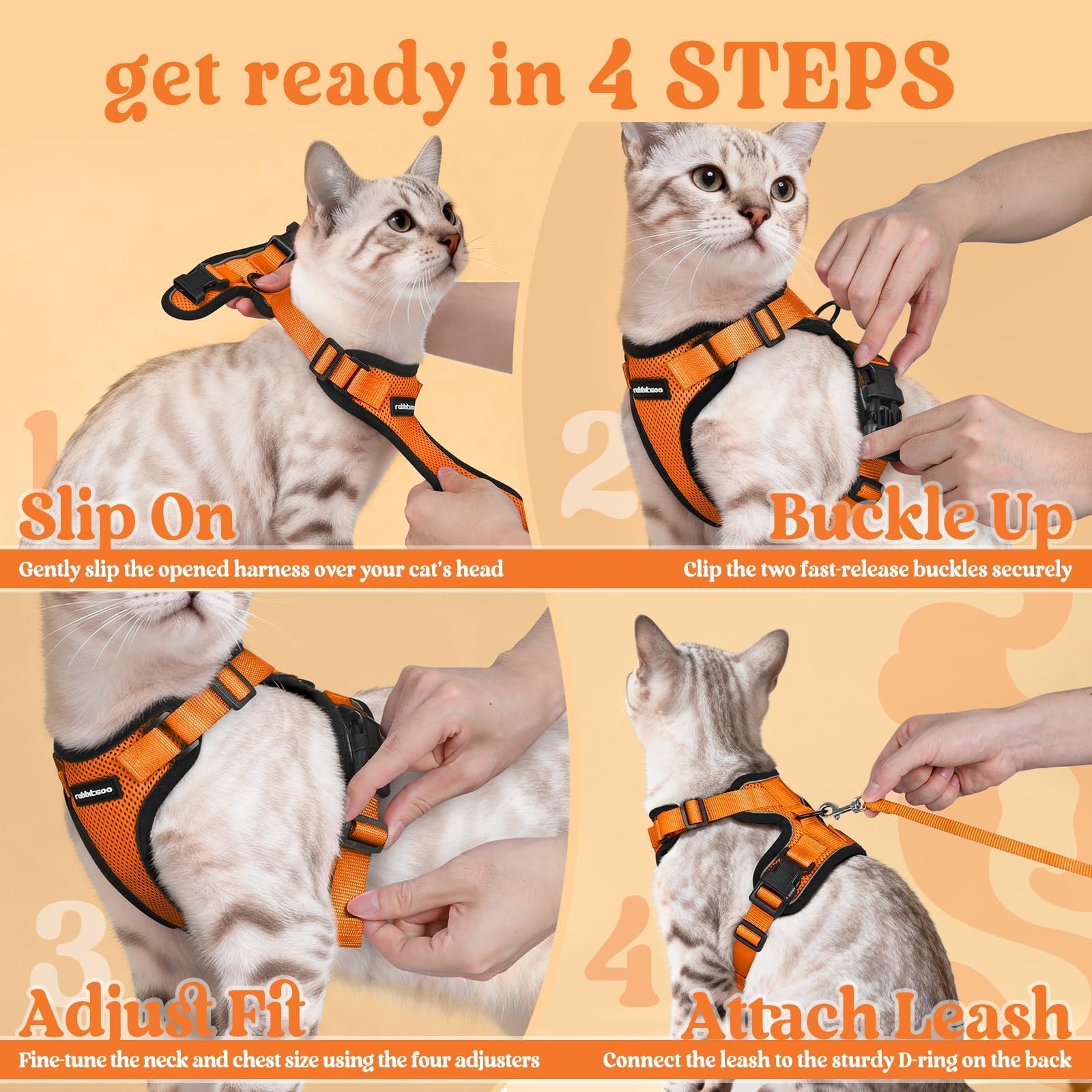 get ready in 4 STEPS

1
rabbitgoo
Slip On
Gently slip the opened harness over your cat's head

2
rabbitgoo
Buckle Up
Clip the two fast-release buckles securely

3
rabbitgoo
Adjust Fit
Fine-tune the neck and chest size using the four adjusters

4
Attach Leash
Connect the leash to the sturdy D-ring on the back