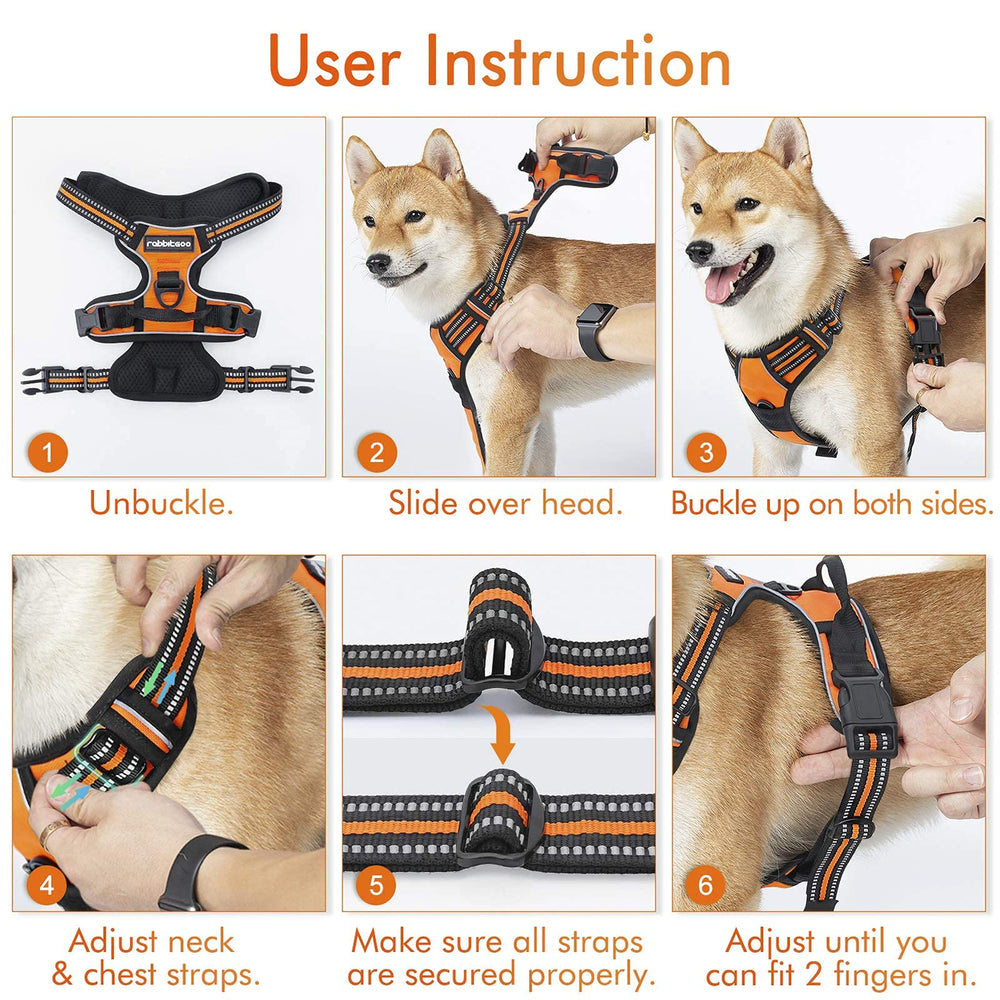 User Instruction

rabbitgoo

1

Unbuckle.

2

Slide over head.

3

Buckle up on both sides.

4

Adjust neck & chest straps.

5

Make sure all straps are secured properly.

6

Adjust until you can fit 2 fingers in.