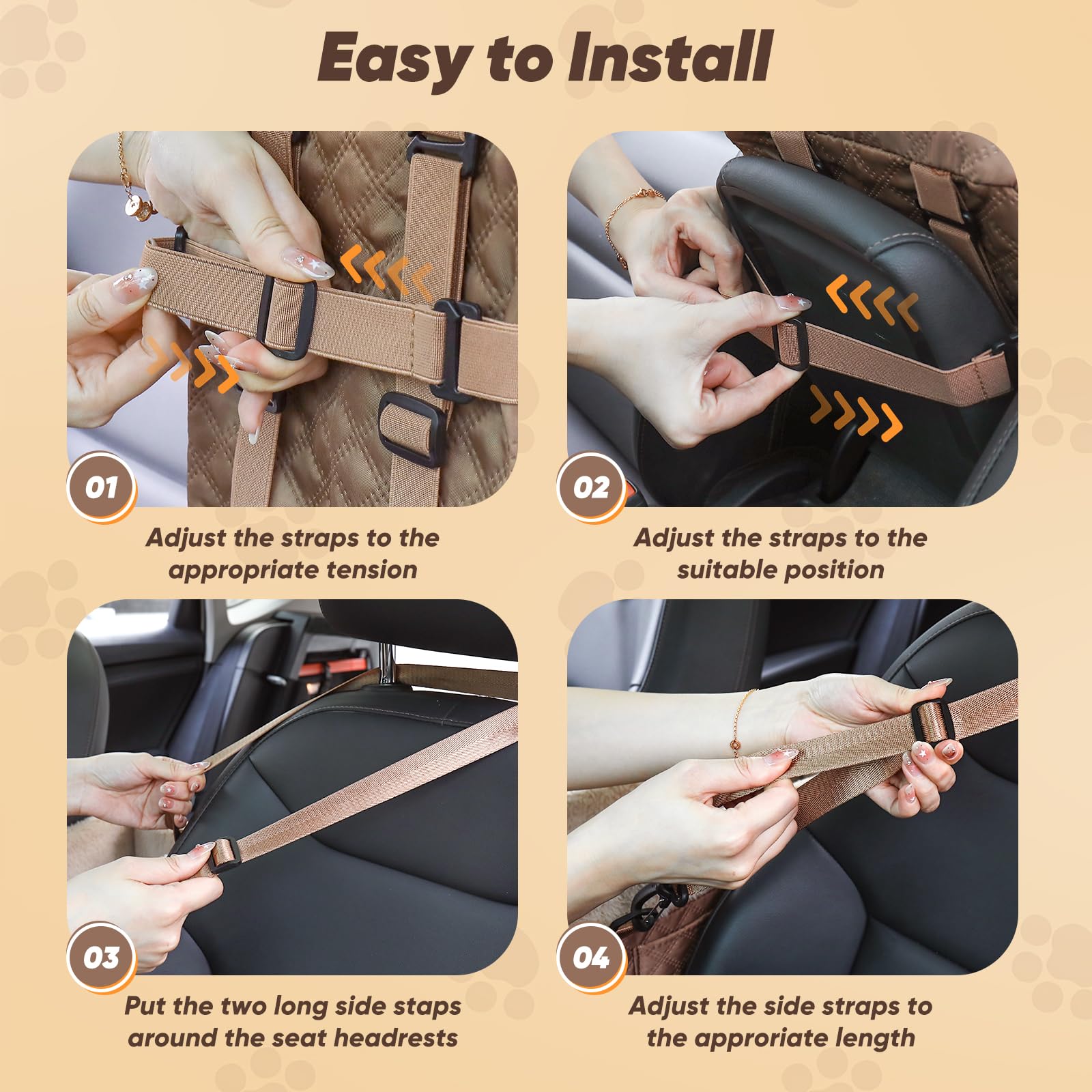 Easy to Install

01

Adjust the straps to the appropriate tension

02

Adjust the straps to the suitable position

03

Put the two long side staps around the seat headrests

04

Adjust the side straps to the approriate length