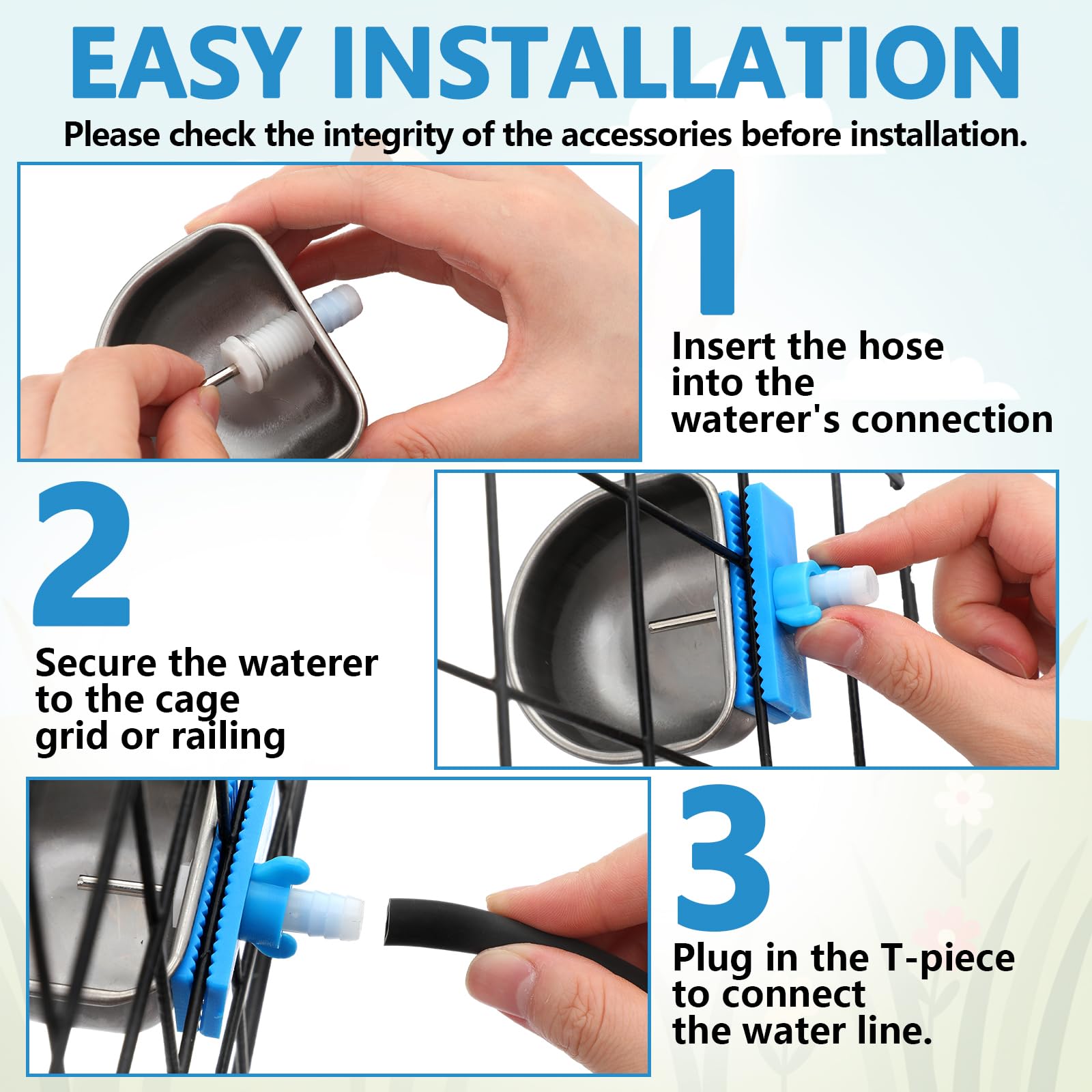 EASY INSTALLATION

Please check the integrity of the accessories before installation.

1

Insert the hose into the waterer's connection

2

Secure the waterer to the cage grid or railing

3

Plug in the T-piece to connect the water line.