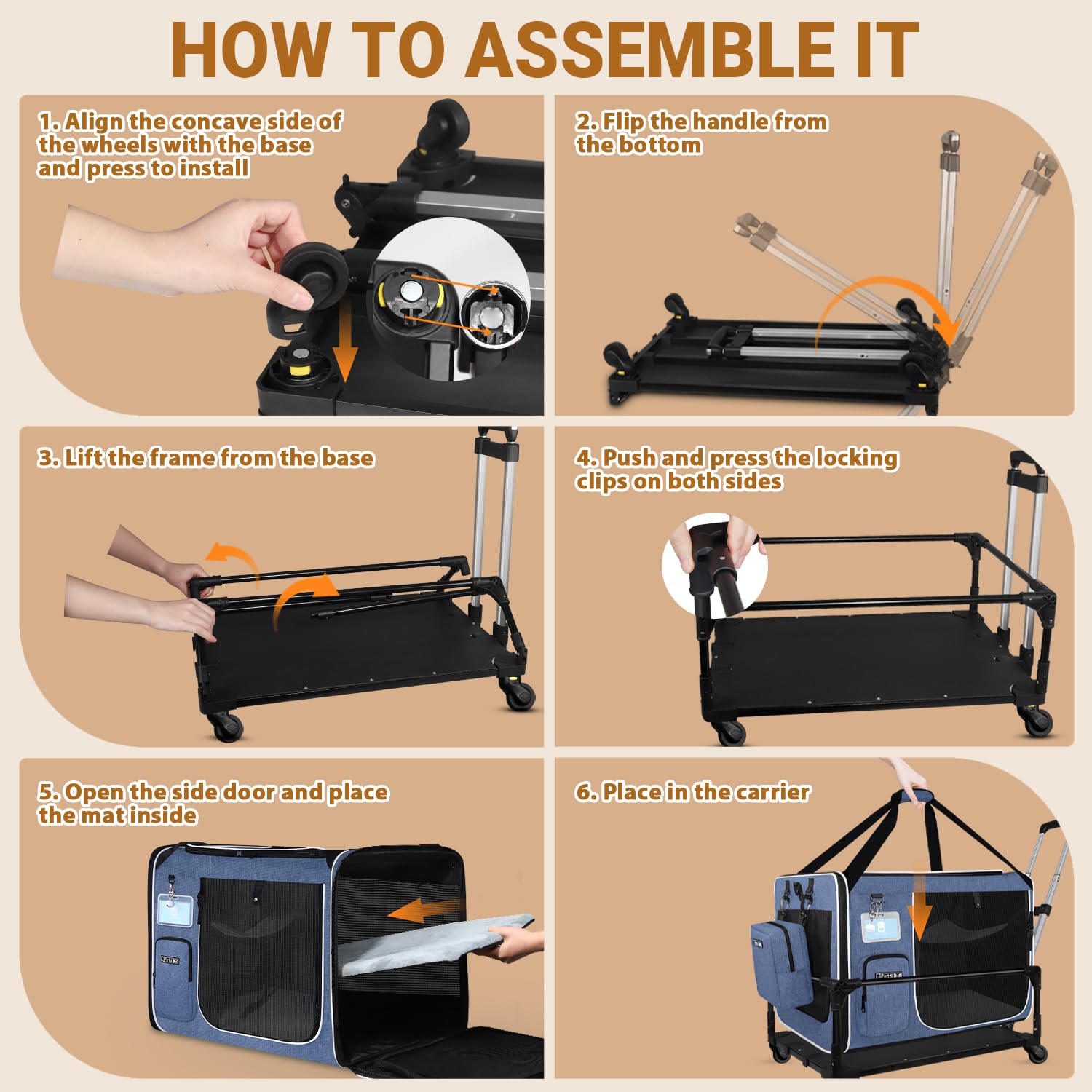 HOW TO ASSEMBLE IT

1. Align the concave side of the wheels with the base and press to install

2. Flip the handle from the bottom

3. Lift the frame from the base

4. Push and press the locking clips on both sides

5. Open the side door and place the mat inside

6. Place in the carrier