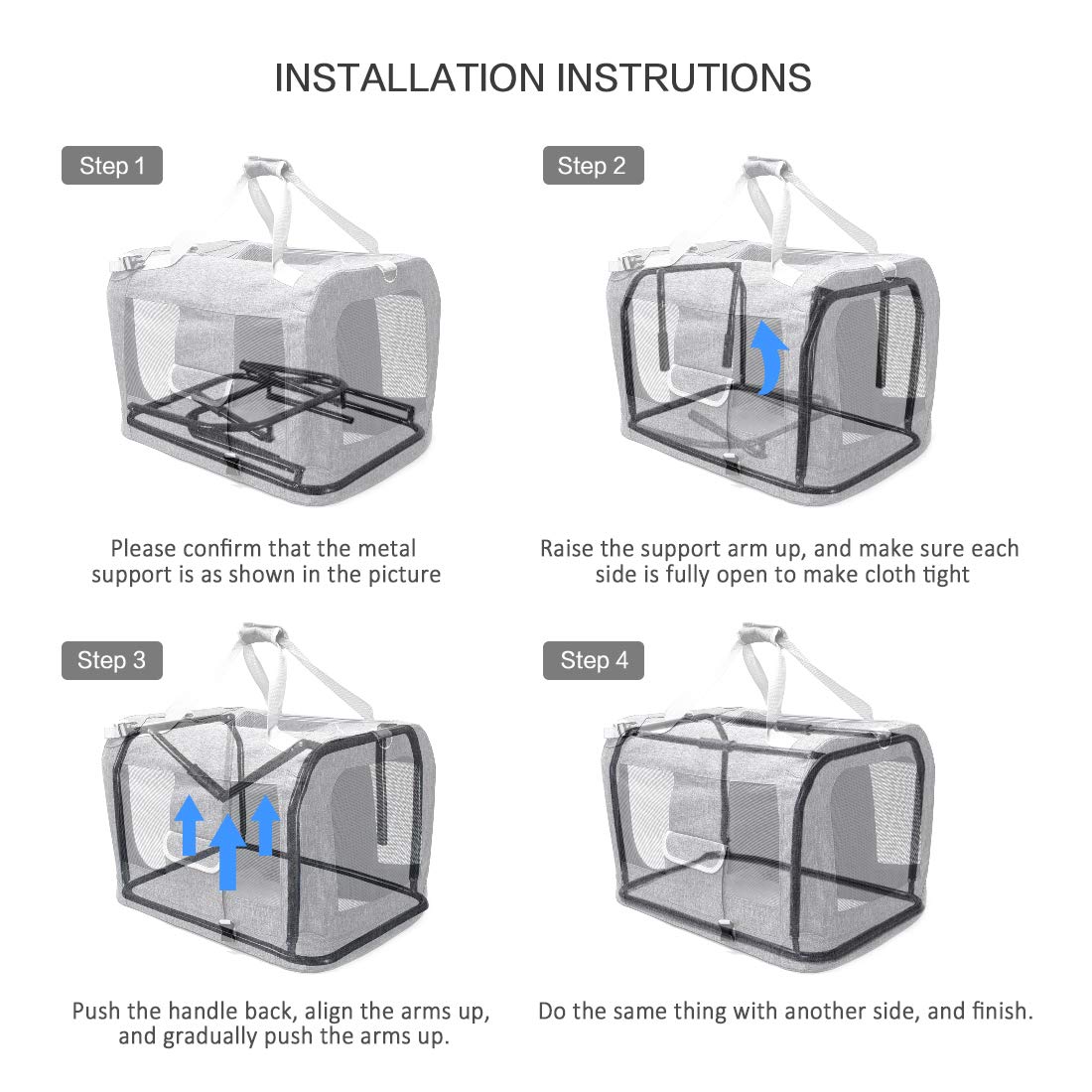 INSTALLATION INSTRUTIONS

Step 1

Please confirm that the metal support is as shown in the picture

Step 2

Raise the support arm up, and make sure each side is fully open to make cloth tight

Step 3

Push the handle back, align the arms up, and gradually push the arms up.

Step 4

Do the same thing with another side, and finish.