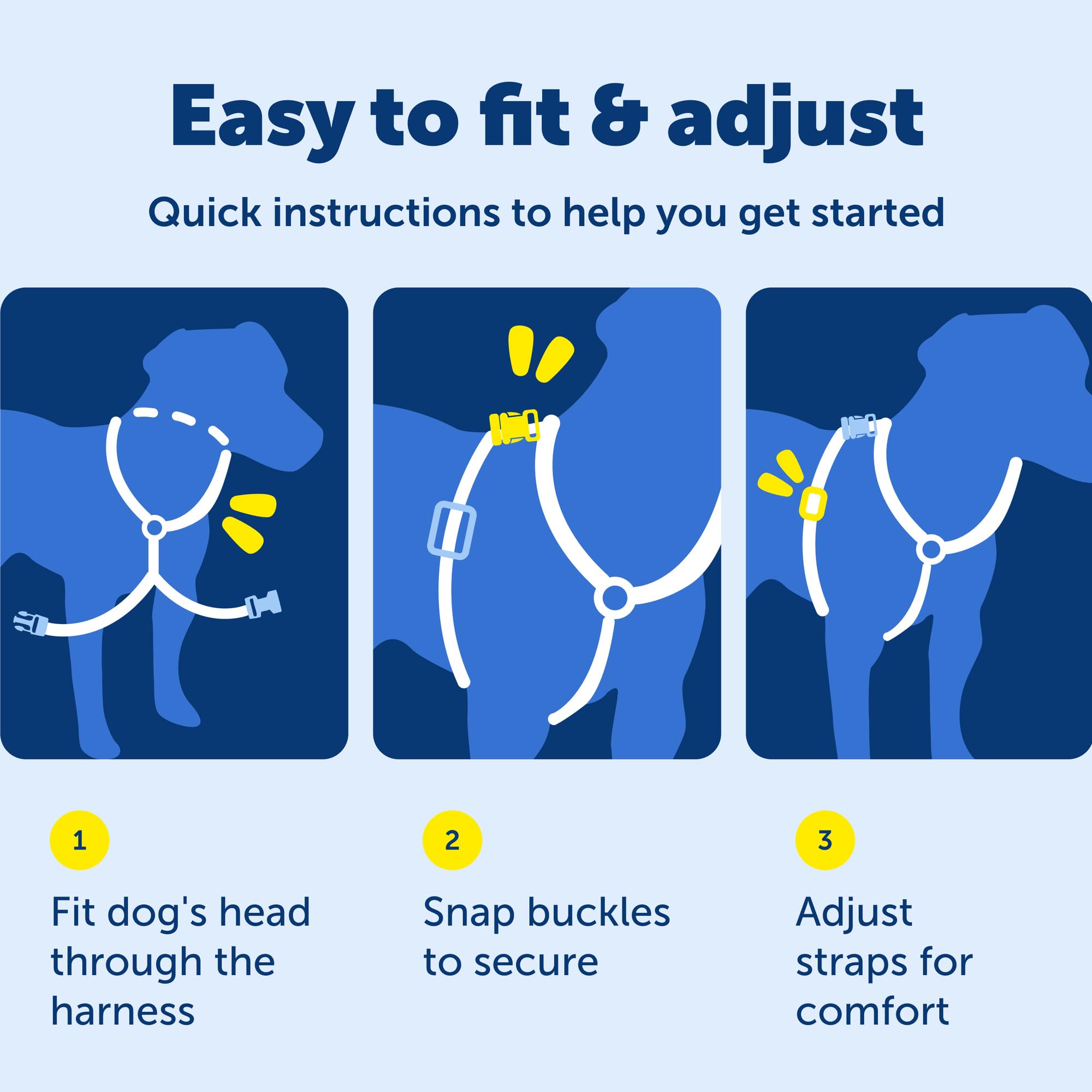 Easy to fit & adjust

Quick instructions to help you get started

1

Fit dog's head through the harness

2

Snap buckles to secure

3

Adjust straps for comfort