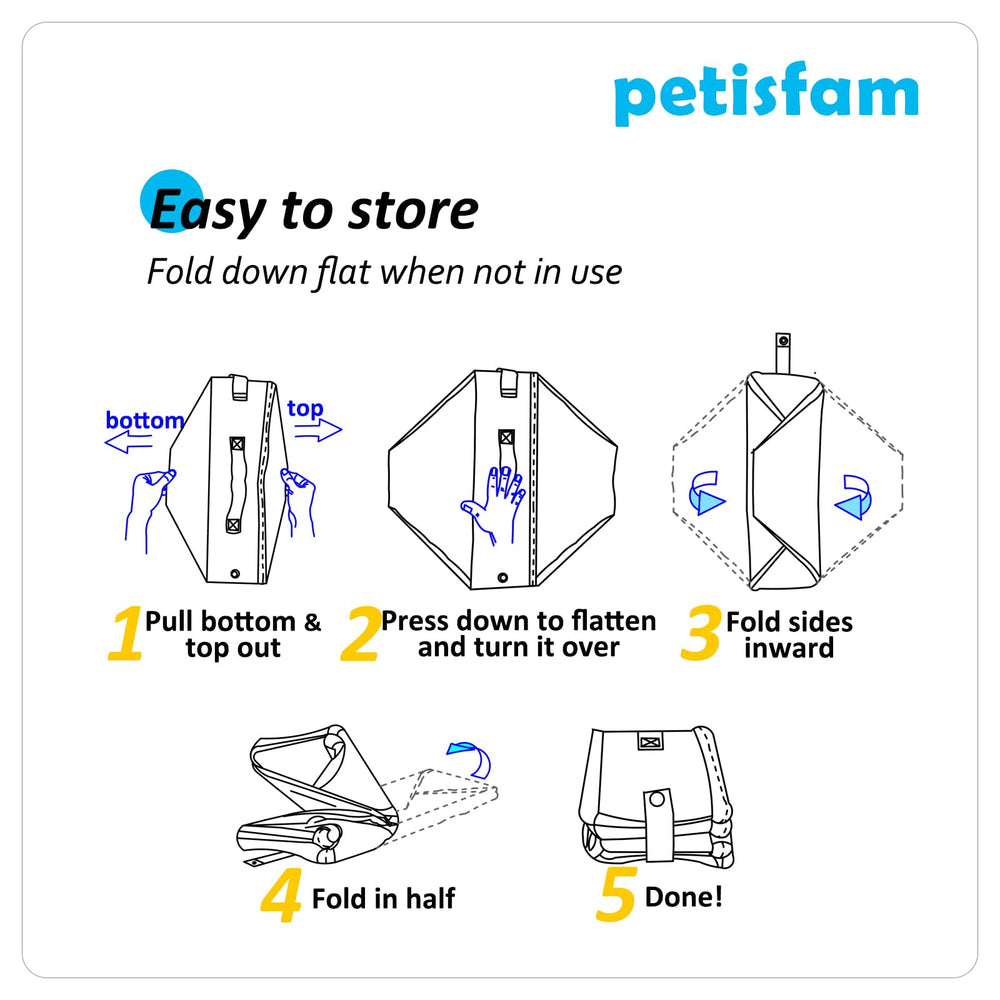 petisfam

Easy to store

Fold down flat when not in use

bottom

top

1 Pull bottom & top out

2 Press down to flatten and turn it over

3 Fold sides inward

4 Fold in half

5 Done!