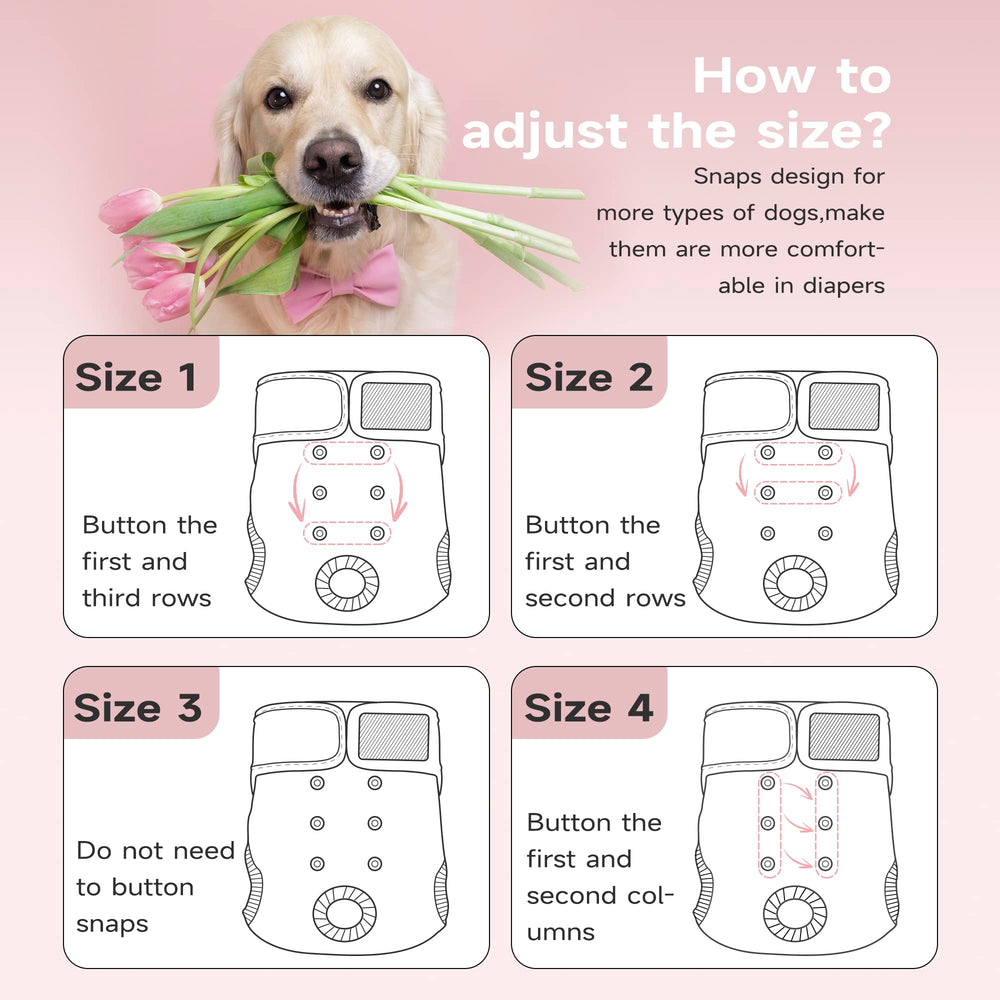 How to adjust the size?

Snaps design for more types of dogs,make them are more comfortable in diapers

Size 1

Button the first and third rows

Size 2

Button the first and second rows

Size 3

Do not need to button snaps

Size 4

Button the first and second columns