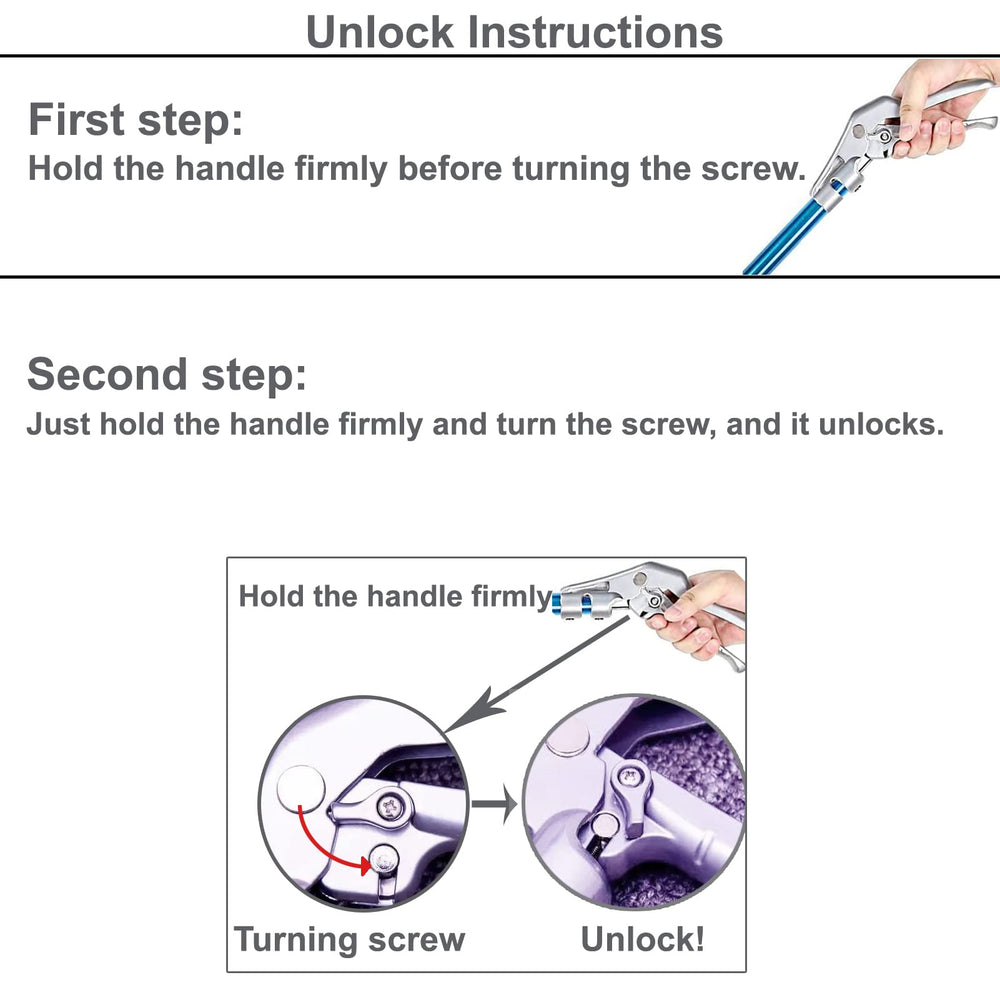 Unlock Instructions

First step:
Hold the handle firmly before turning the screw.

Second step:
Just hold the handle firmly and turn the screw, and it unlocks.

Hold the handle firmly

Turning screw

Unlock!