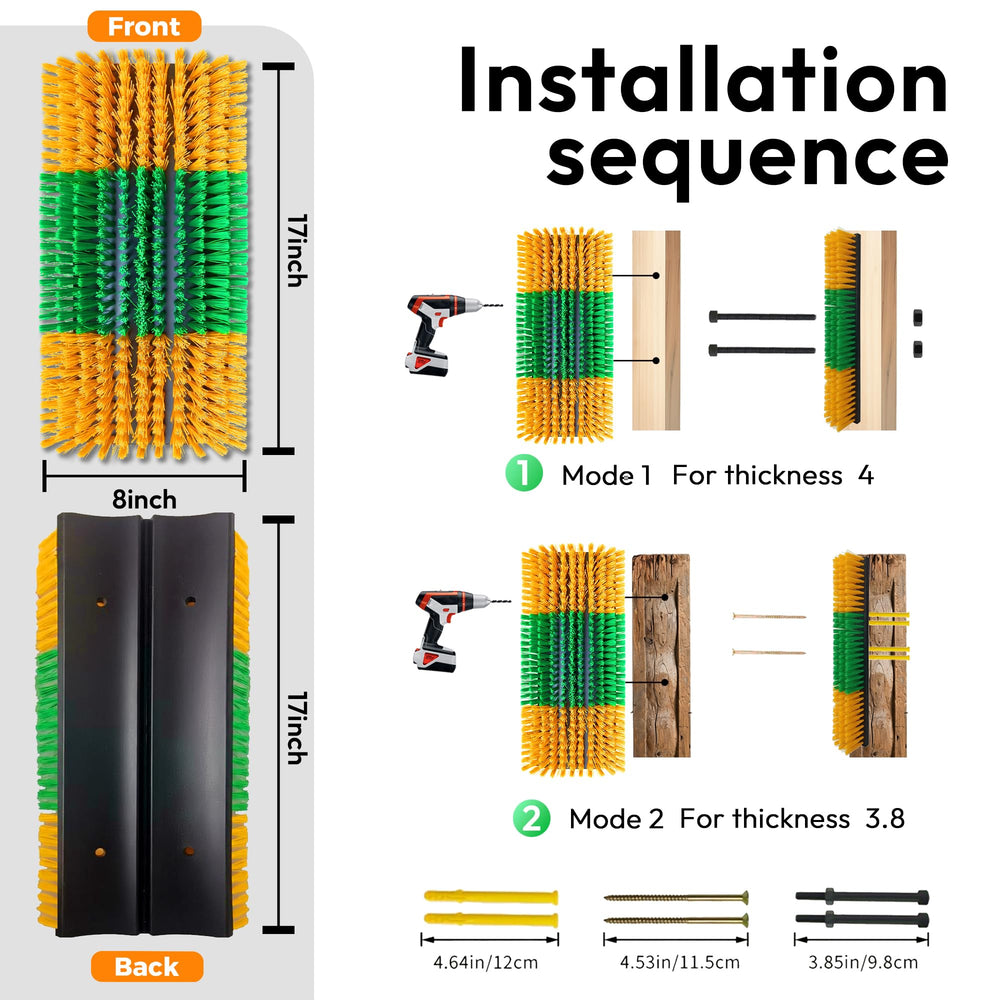 Front

17inch

8inch

17inch

Back

Installation sequence

1 Mode 1 For thickness 4

2 Mode 2 For thickness 3.8

4.64in/12cm

4.53in/11.5cm

3.85in/9.8cm