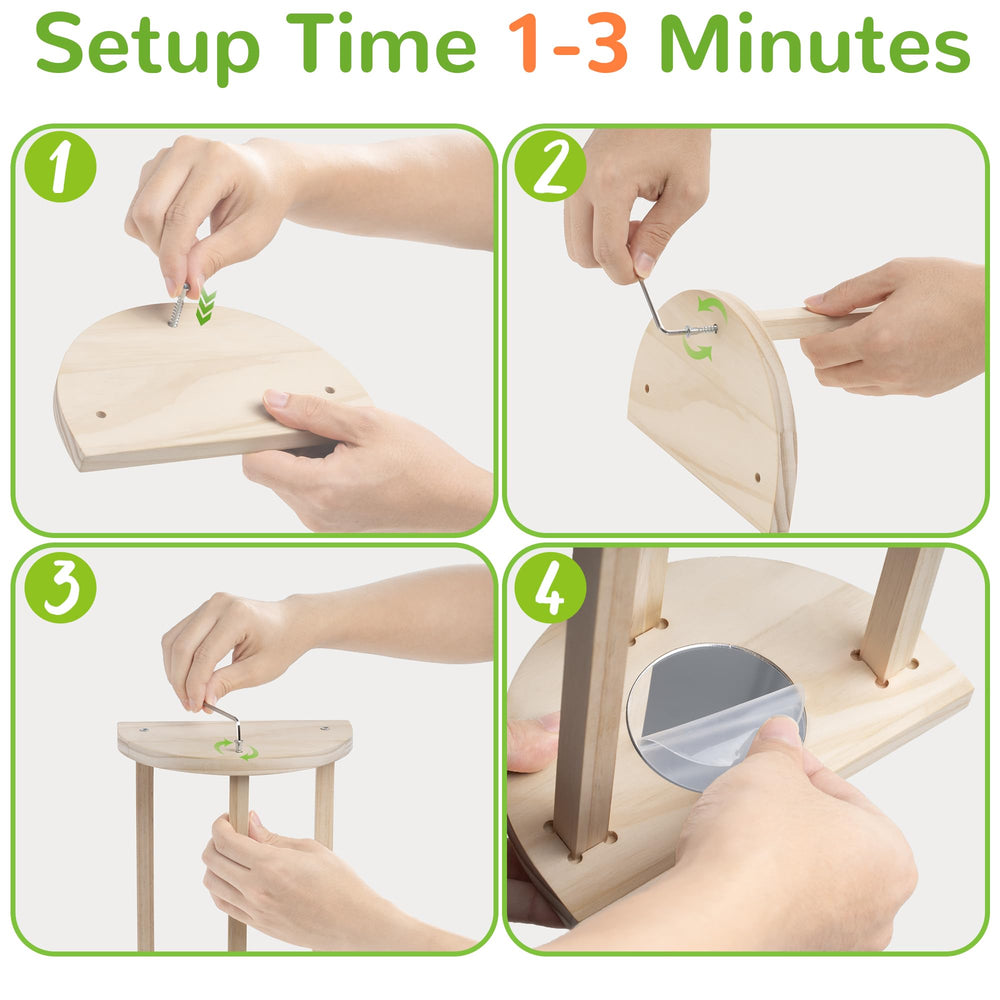 Setup Time 1-3 Minutes

1

2

3

4