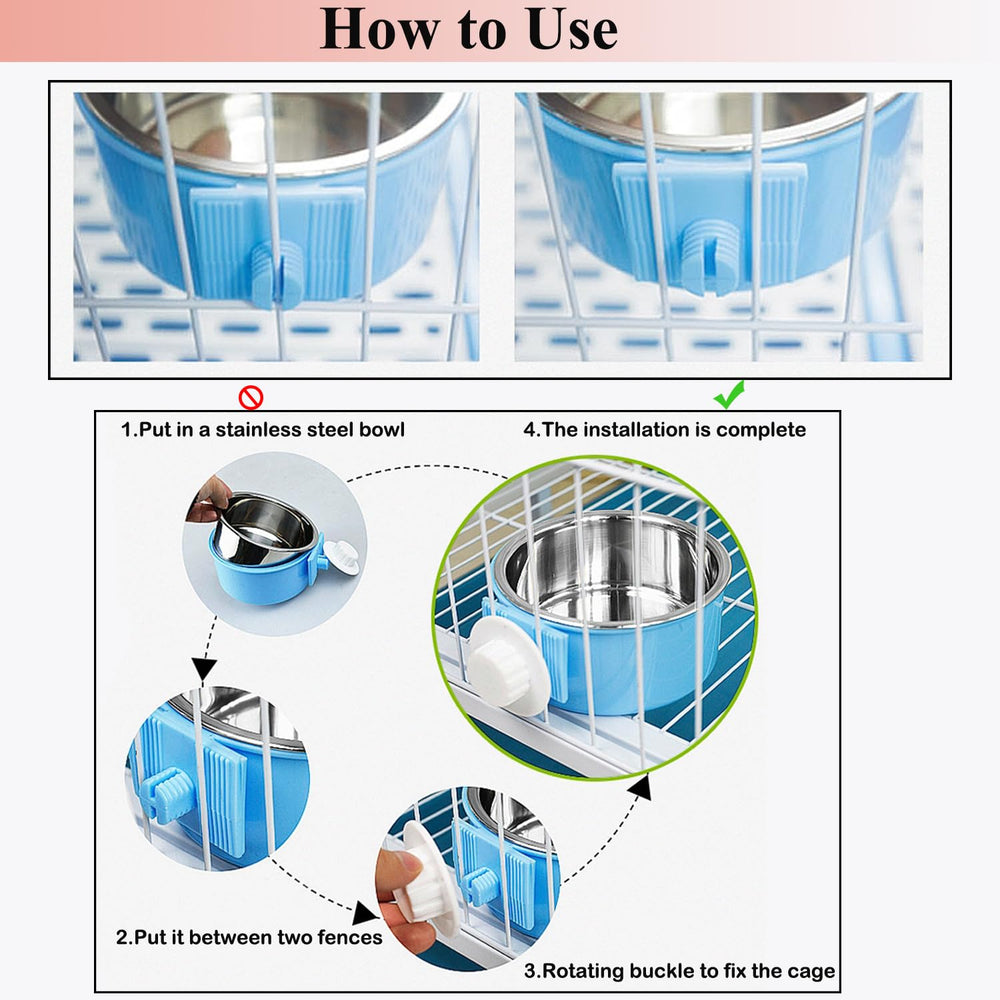 How to Use

1.Put in a stainless steel bowl

4.The installation is complete

2.Put it between two fences

3.Rotating buckle to fix the cage