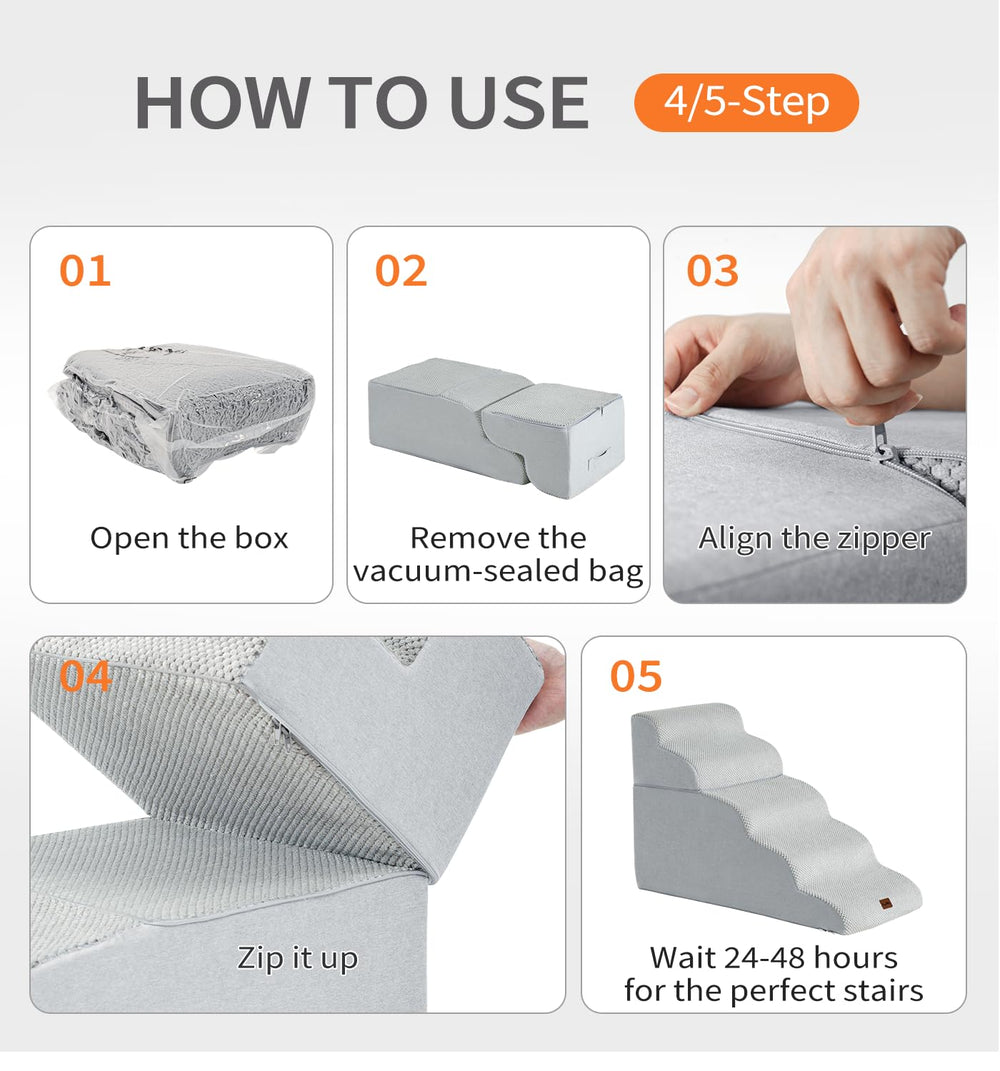 HOW TO USE 4/5-Step

01

Open the box

02

Remove the vacuum-sealed bag

03

Align the zipper

04

Zip it up

05

Wait 24-48 hours for the perfect stairs