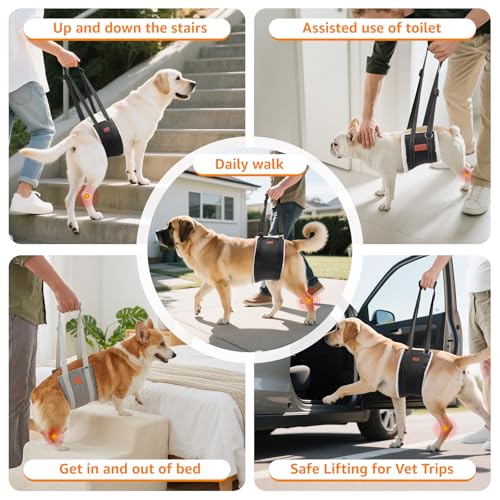 Up and down the stairs

Assisted use of toilet

Daily walk

Get in and out of bed

Safe Lifting for Vet Trips