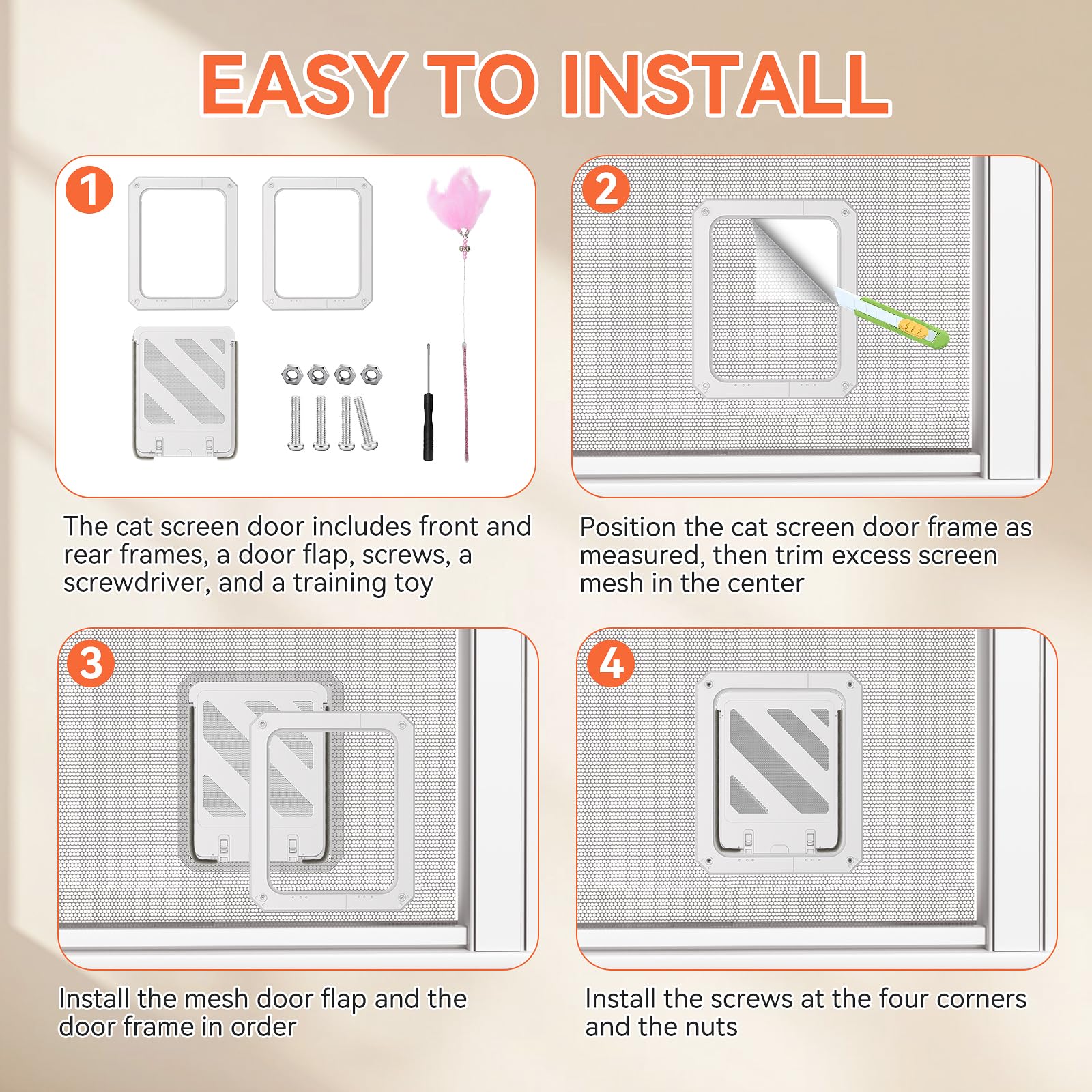 EASY TO INSTALL

1

The cat screen door includes front and rear frames, a door flap, screws, a screwdriver, and a training toy

2

Position the cat screen door frame as measured, then trim excess screen mesh in the center

3

Install the mesh door flap and the door frame in order

4

Install the screws at the four corners and the nuts