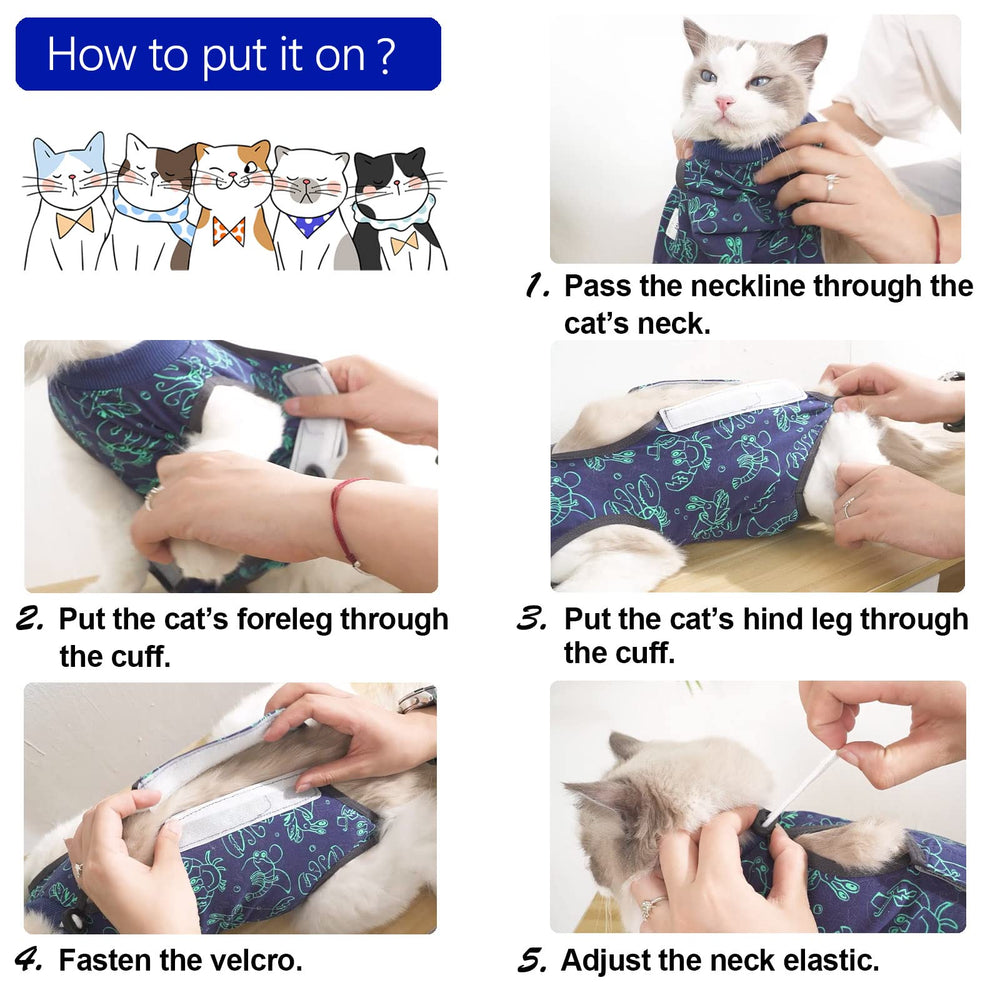 How to put it on ?

1. Pass the neckline through the cat's neck.

2. Put the cat's foreleg through the cuff.

3. Put the cat's hind leg through the cuff.

4. Fasten the velcro.

5. Adjust the neck elastic.