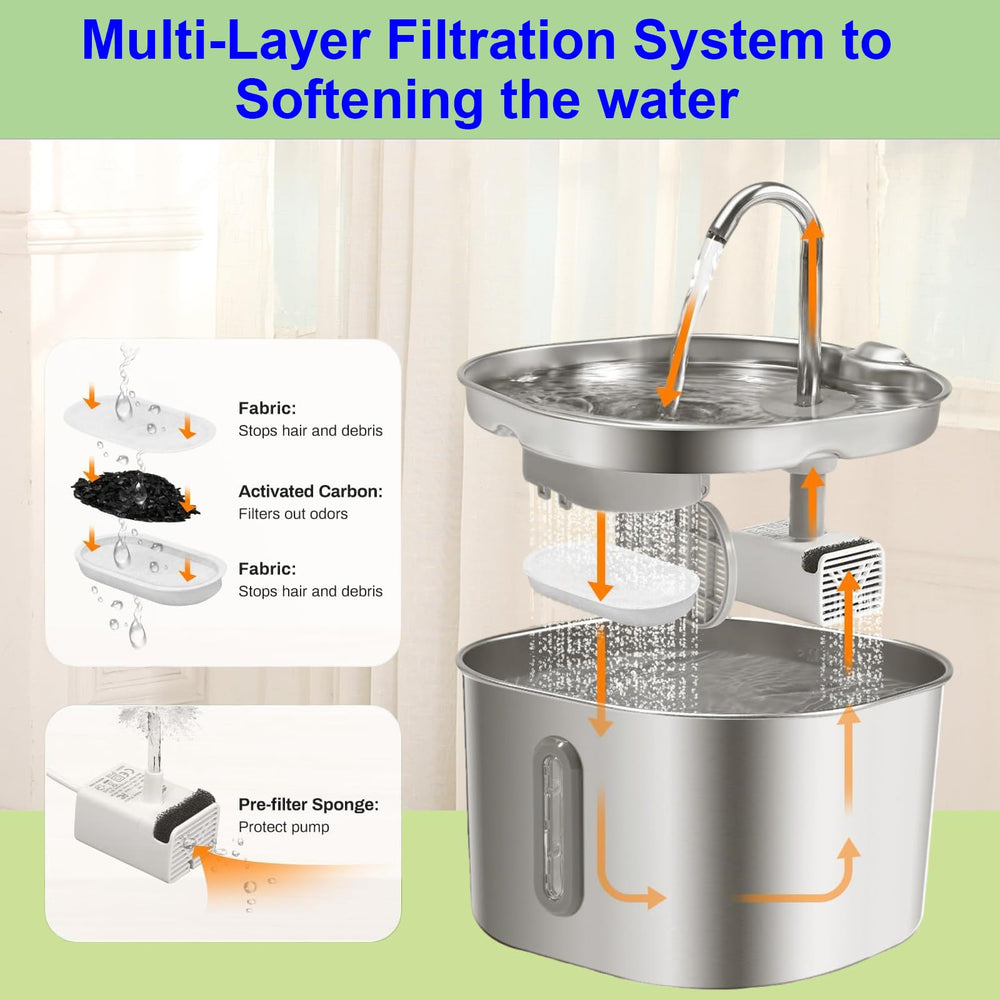 Multi-Layer Filtration System to Softening the water

Fabric:
Stops hair and debris

Activated Carbon:
Filters out odors

Fabric:
Stops hair and debris

Pre-filter Sponge:
Protect pump