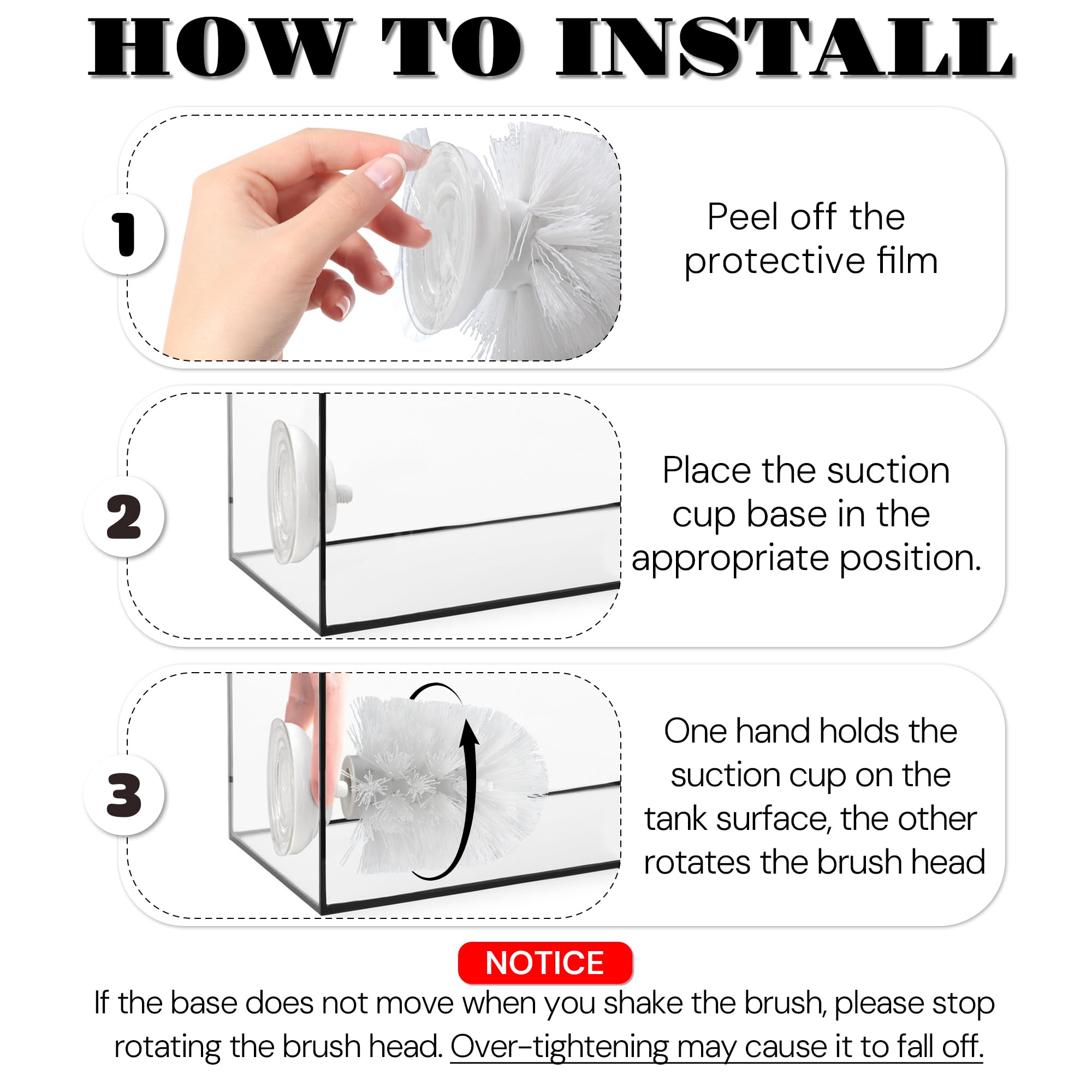 HOW TO INSTALL

1

Peel off the protective film

2

Place the suction cup base in the appropriate position.

3

One hand holds the suction cup on the tank surface, the other rotates the brush head

NOTICE

If the base does not move when you shake the brush, please stop rotating the brush head. Over-tightening may cause it to fall off.