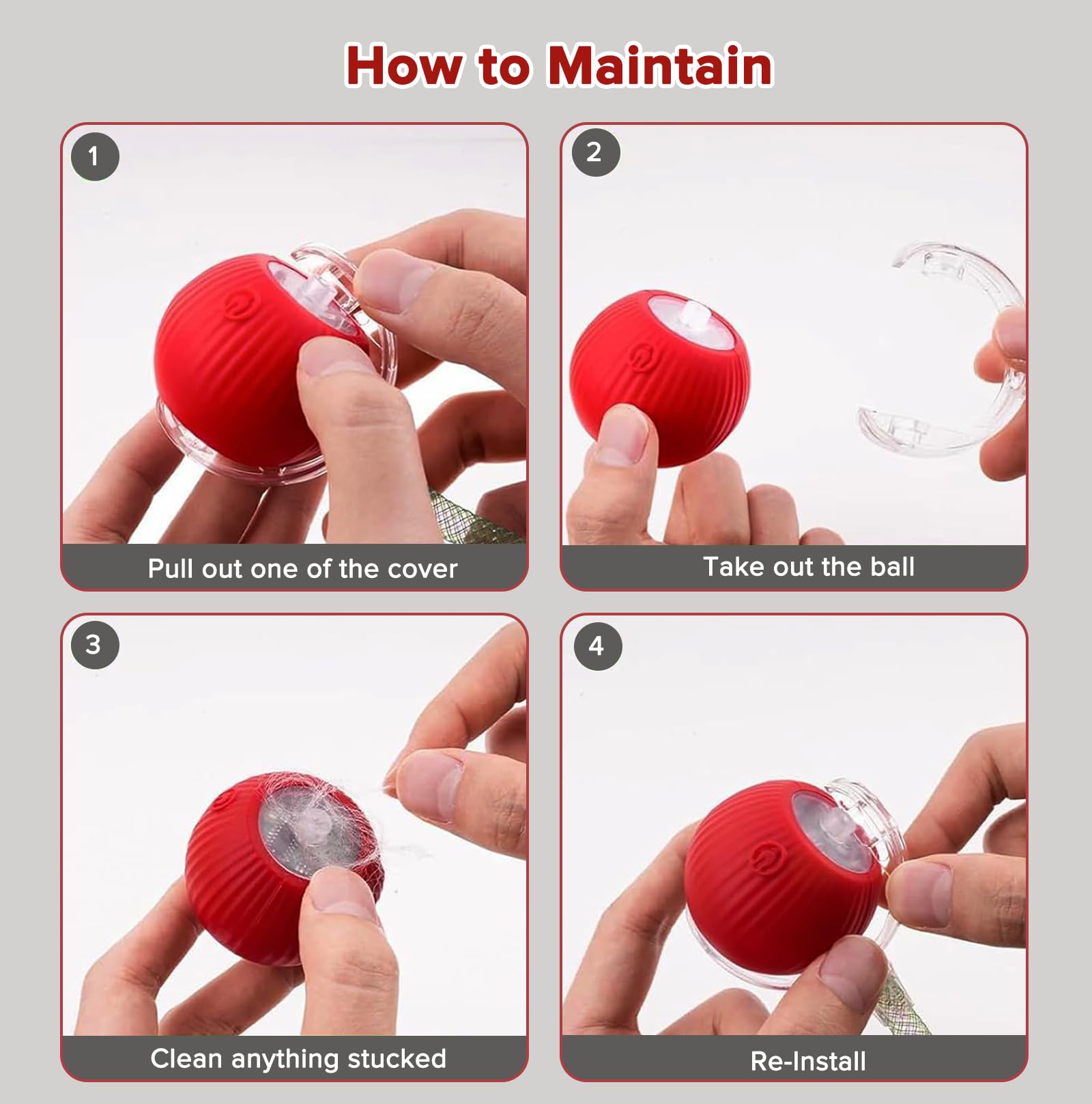 How to Maintain

1

Pull out one of the cover

2

Take out the ball

3

Clean anything stucked

4

Re-Install