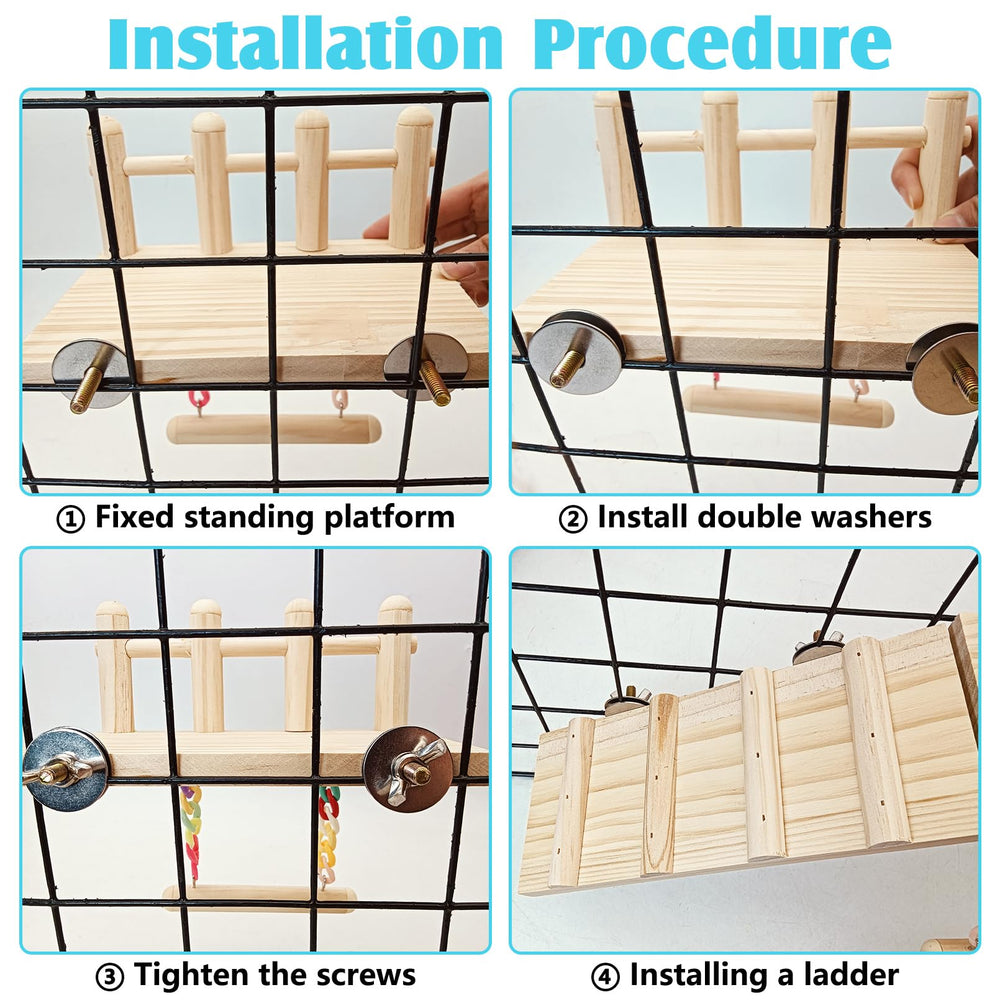 Installation Procedure

① Fixed standing platform

② Install double washers

③ Tighten the screws

④ Installing a ladder