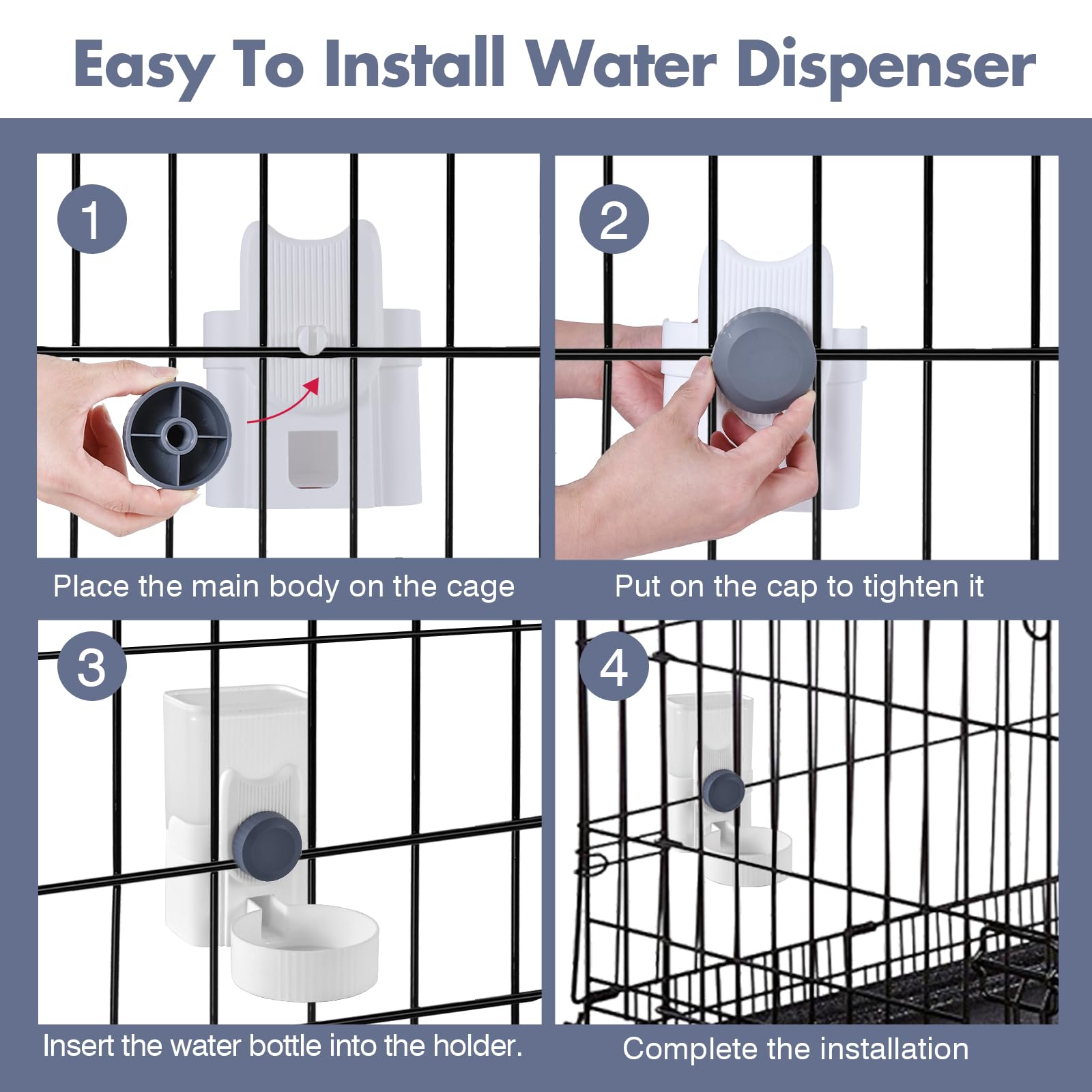 Easy To Install Water Dispenser

1

Place the main body on the cage

2

Put on the cap to tighten it

3

Insert the water bottle into the holder.

4

Complete the installation