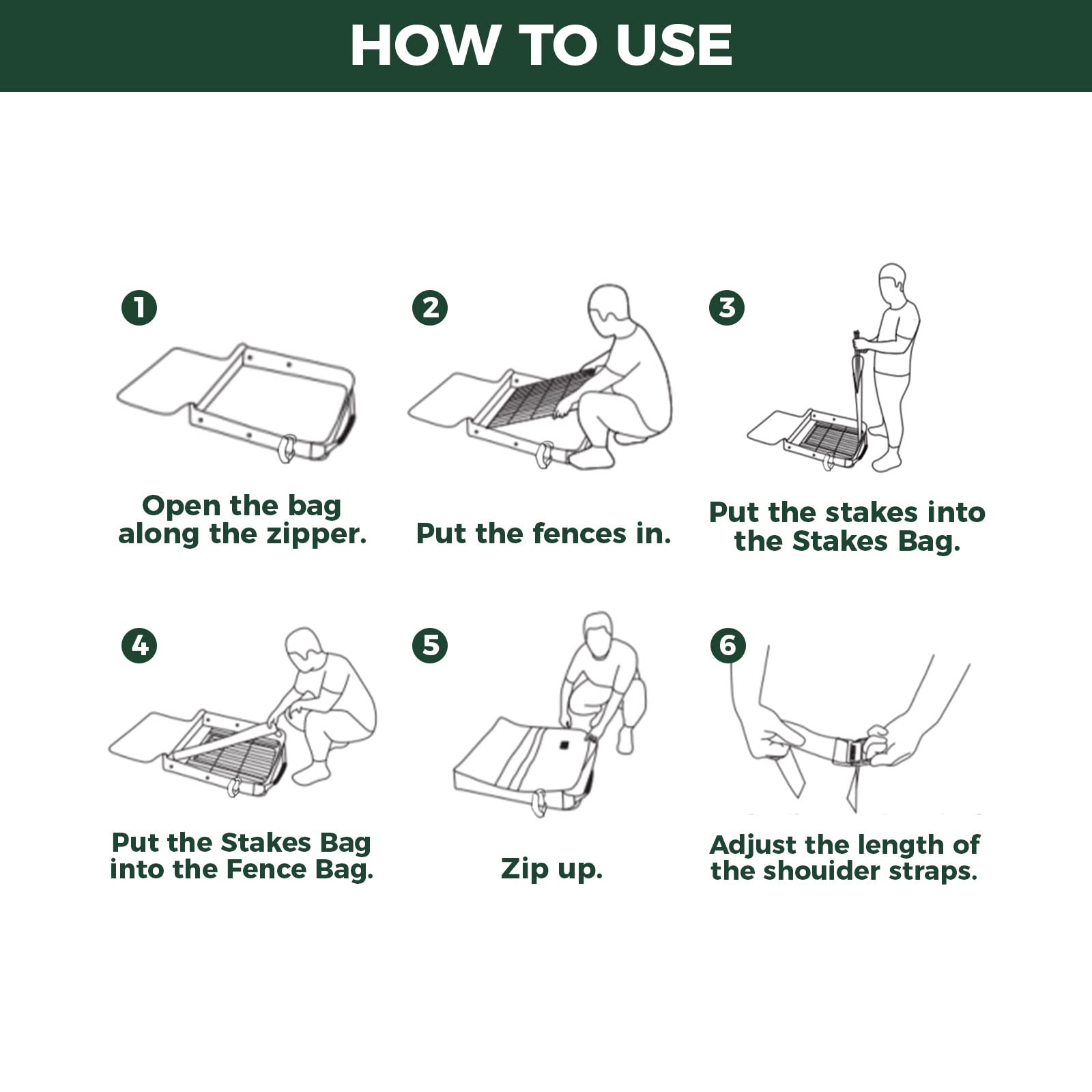 HOW TO USE

1

Open the bag along the zipper.

2

Put the fences in.

3

Put the stakes into the Stakes Bag.

4

Put the Stakes Bag into the Fence Bag.

5

Zip up.

6

Adjust the length of the shouider straps.