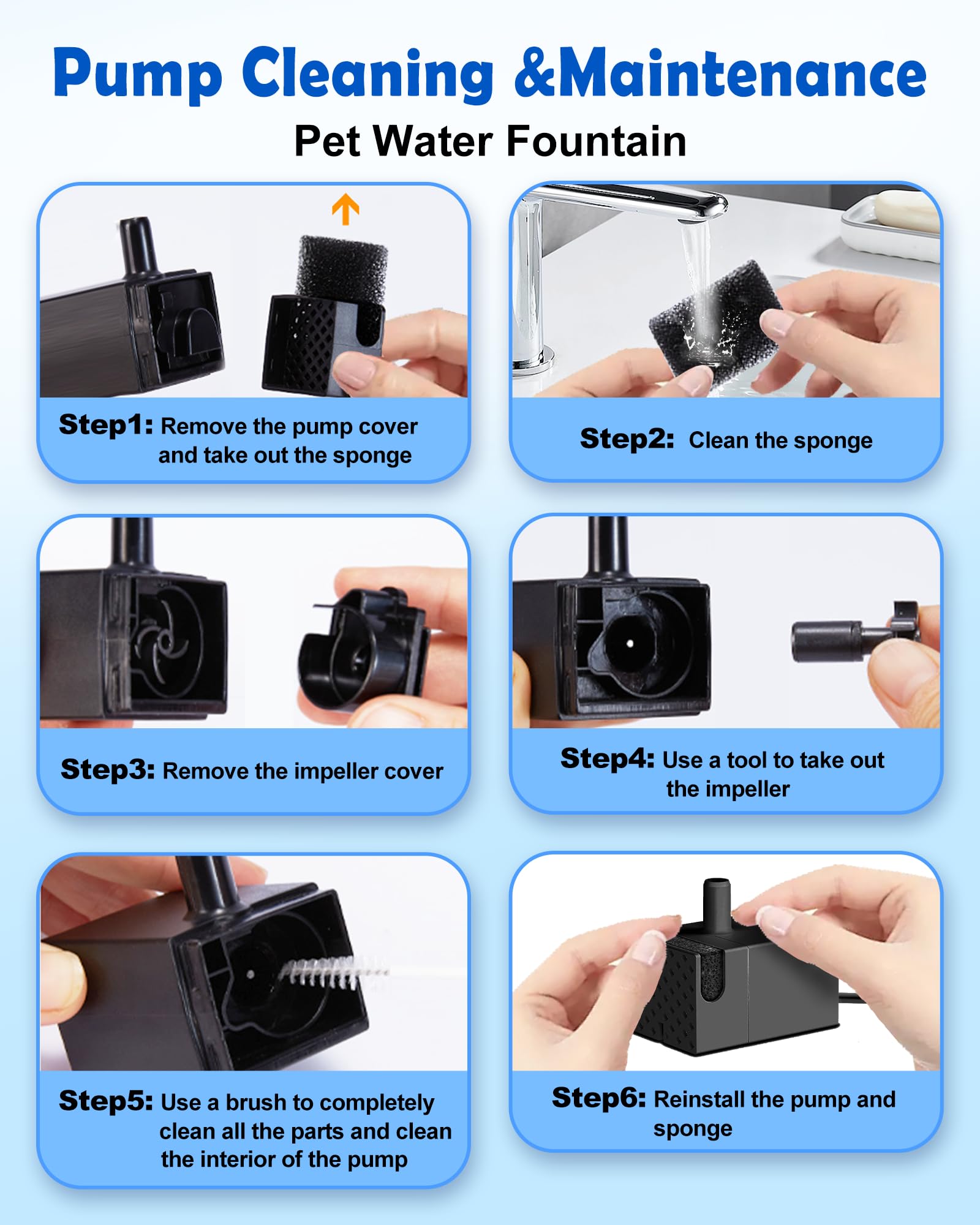 Pump Cleaning &Maintenance

Pet Water Fountain

Step1: Remove the pump cover and take out the sponge

Step2: Clean the sponge

Step3: Remove the impeller cover

Step4: Use a tool to take out the impeller

Step5: Use a brush to completely clean all the parts and clean the interior of the pump

Step6: Reinstall the pump and sponge