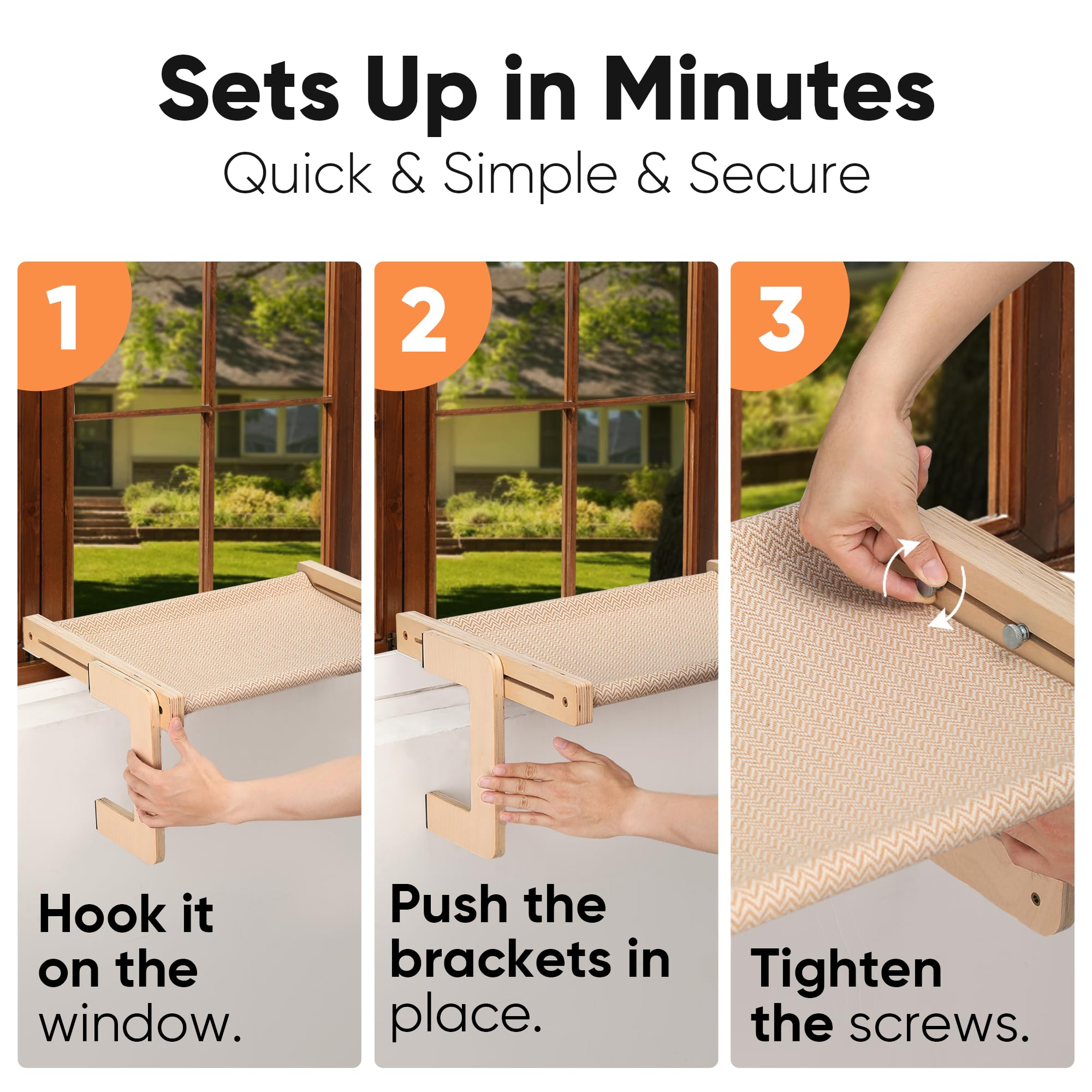 Sets Up in Minutes
Quick & Simple & Secure

1

Hook it on the window.

2

Push the brackets in place.

3

Tighten the screws.