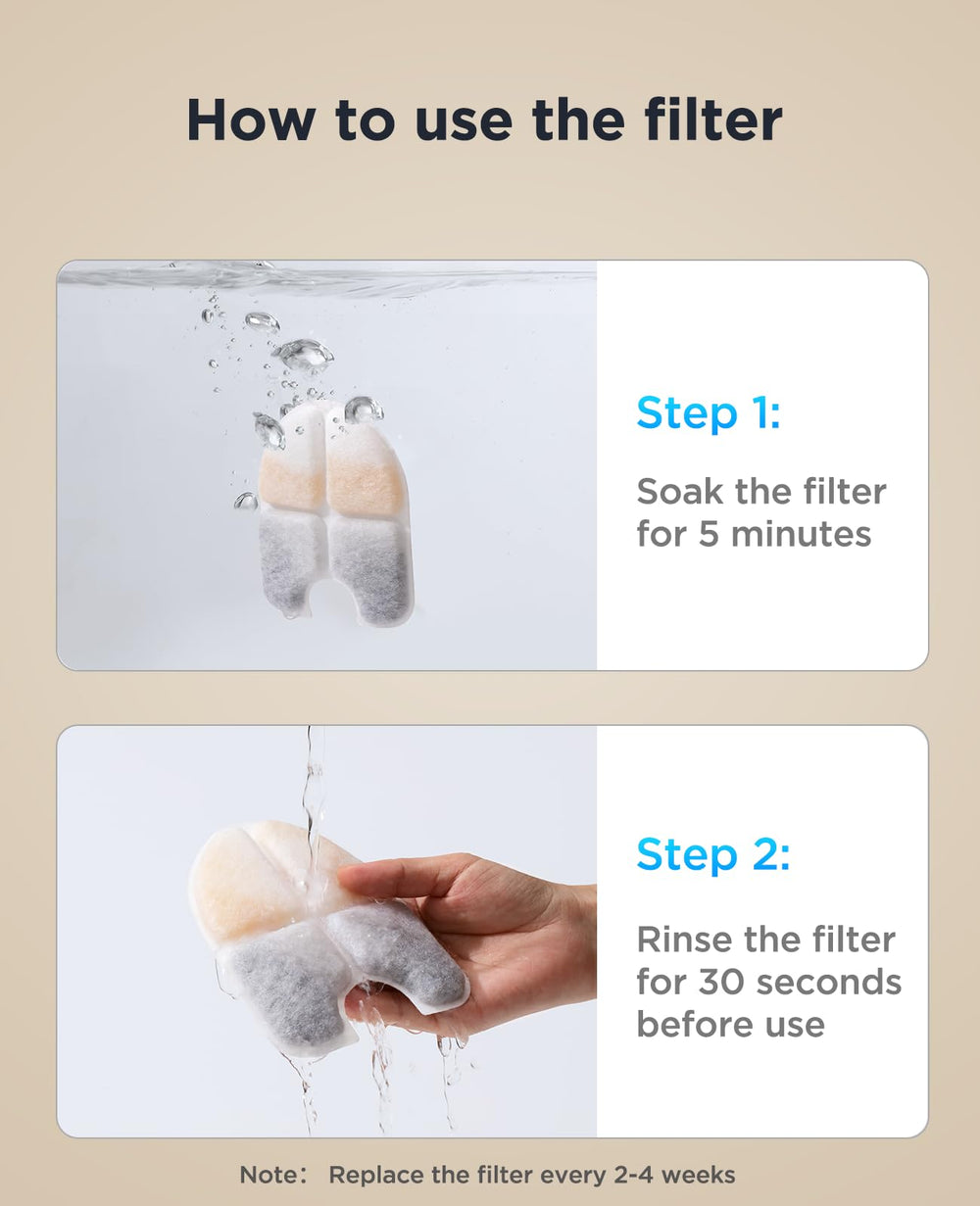 How to use the filter

Step 1:

Soak the filter for 5 minutes

Step 2:

Rinse the filter for 30 seconds before use

Note： Replace the filter every 2-4 weeks