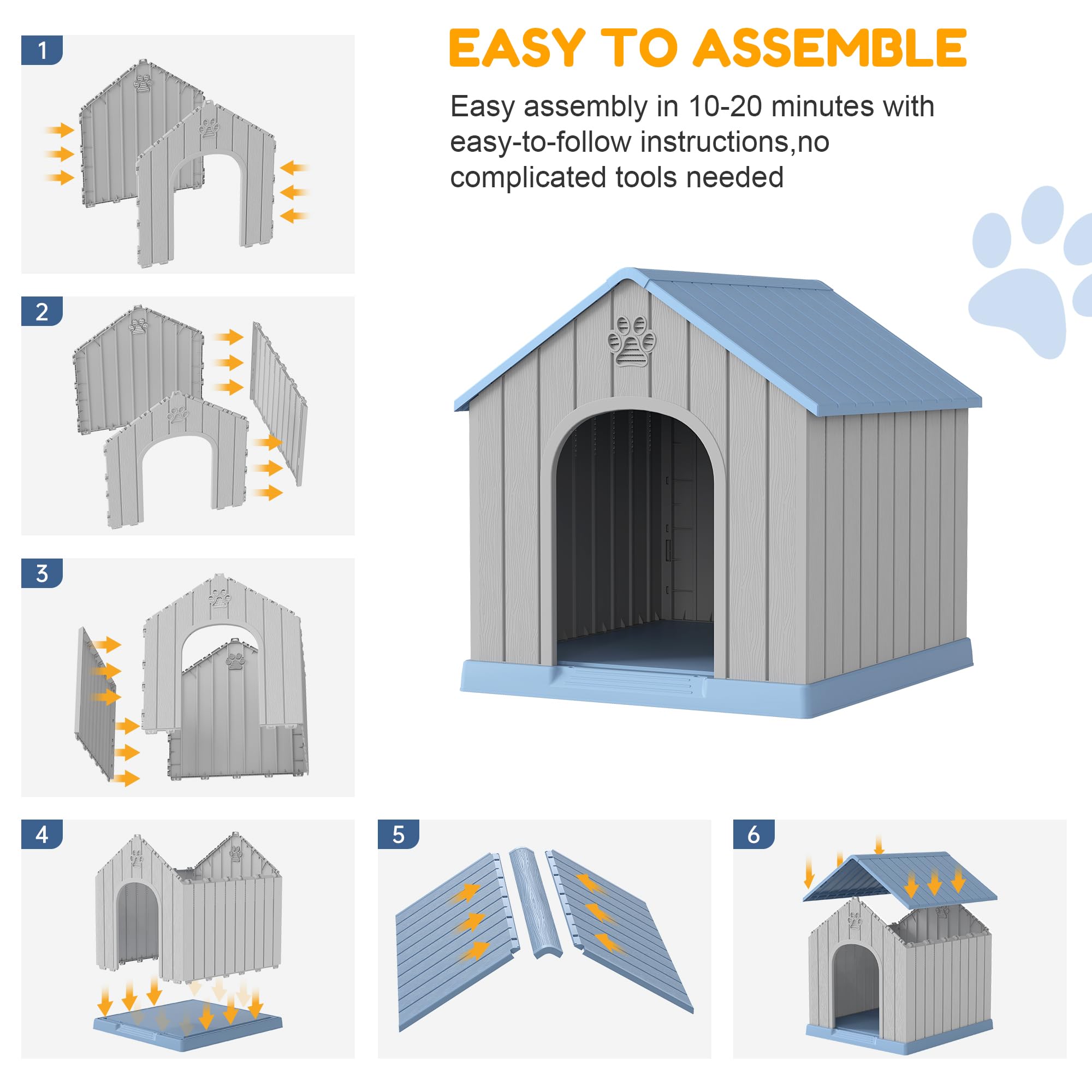 EASY TO ASSEMBLE

Easy assembly in 10-20 minutes with easy-to-follow instructions,no complicated tools needed

1

2

3

4

5

6