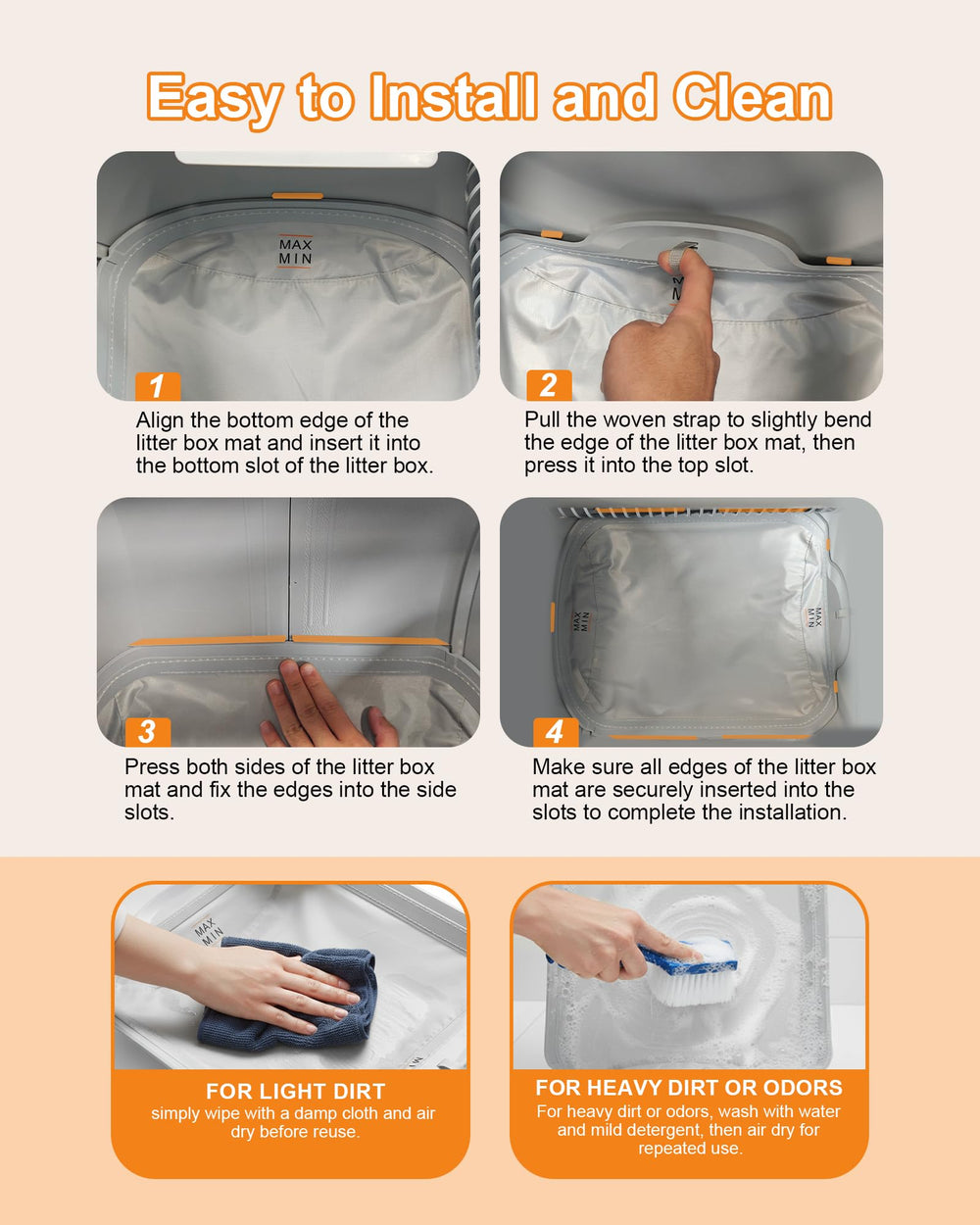 Easy to Install and Clean

MAX
MIN

1

Align the bottom edge of the litter box mat and insert it into the bottom slot of the litter box.

2

Pull the woven strap to slightly bend the edge of the litter box mat, then press it into the top slot.

3

Press both sides of the litter box mat and fix the edges into the side slots.

MAX
MIN

MAX
MIN

4

Make sure all edges of the litter box mat are securely inserted into the slots to complete the installation.

MAX
MIN

FOR LIGHT DIRT
simply wipe with a damp cloth and air dry before reuse.

FOR HEAVY DIRT OR ODORS
For heavy dirt or odors, wash with water and mild detergent, then air dry for repeated use.