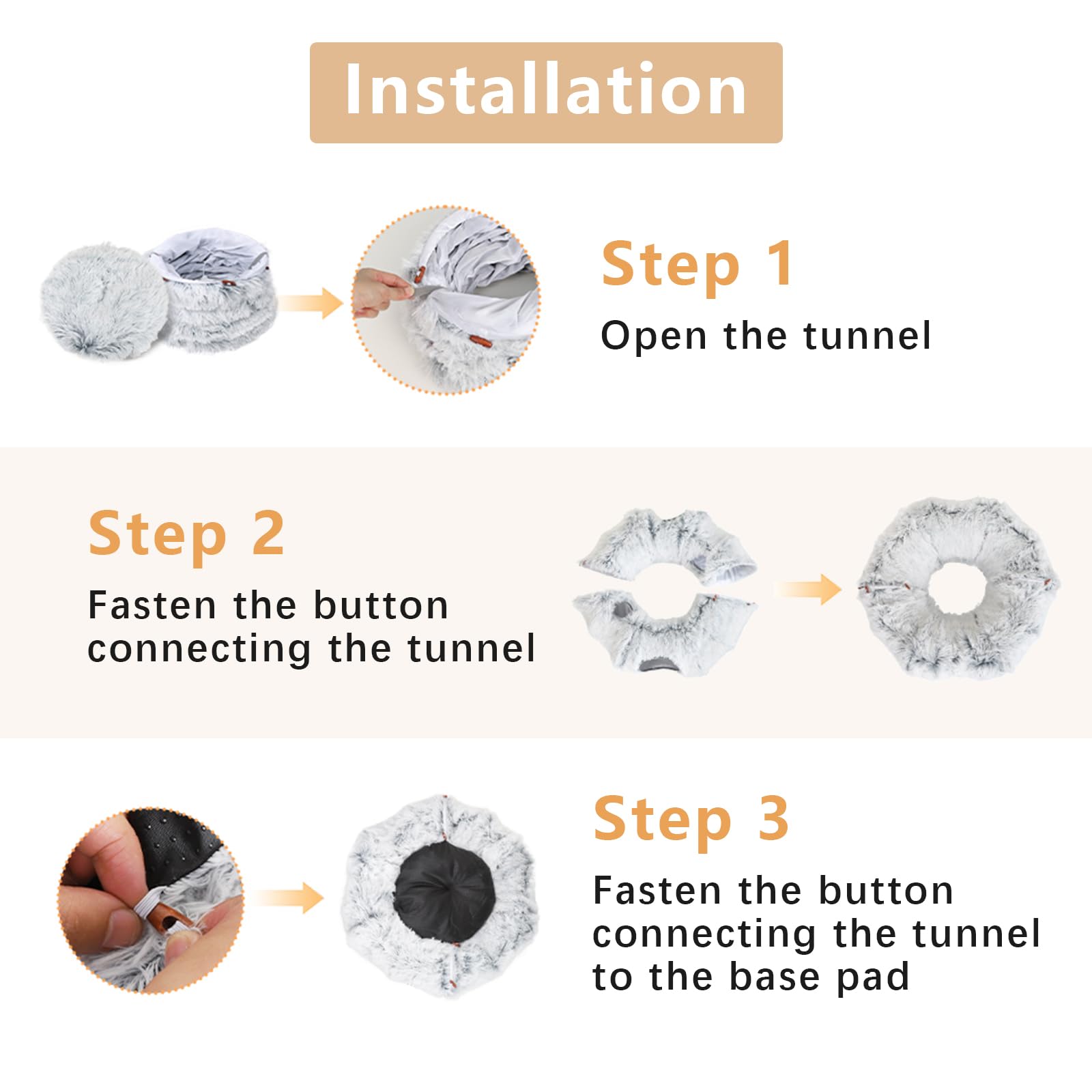 Installation

Step 1
Open the tunnel

Step 2
Fasten the button connecting the tunnel

Step 3
Fasten the button connecting the tunnel to the base pad