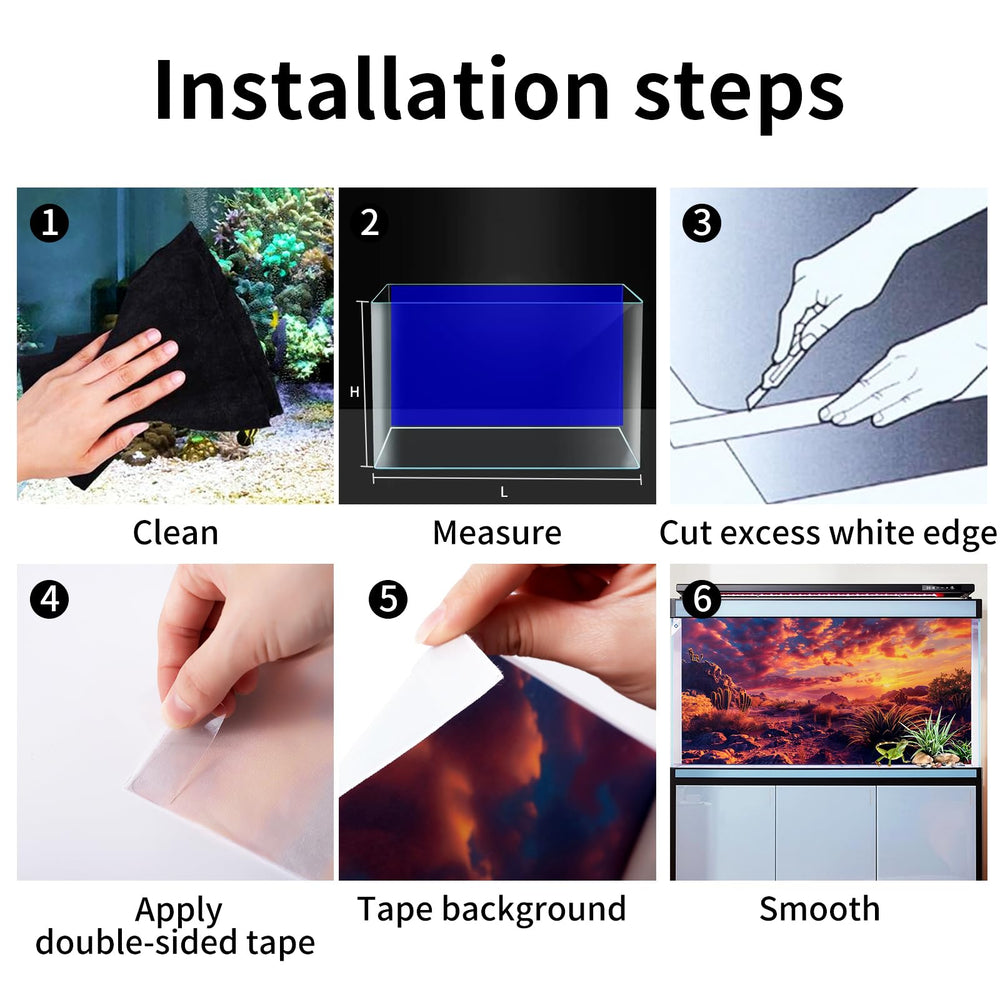 Installation steps

1

Clean

2

H

L

Measure

3

Cut excess white edge

4

Apply double-sided tape

5

Tape background

6

Smooth