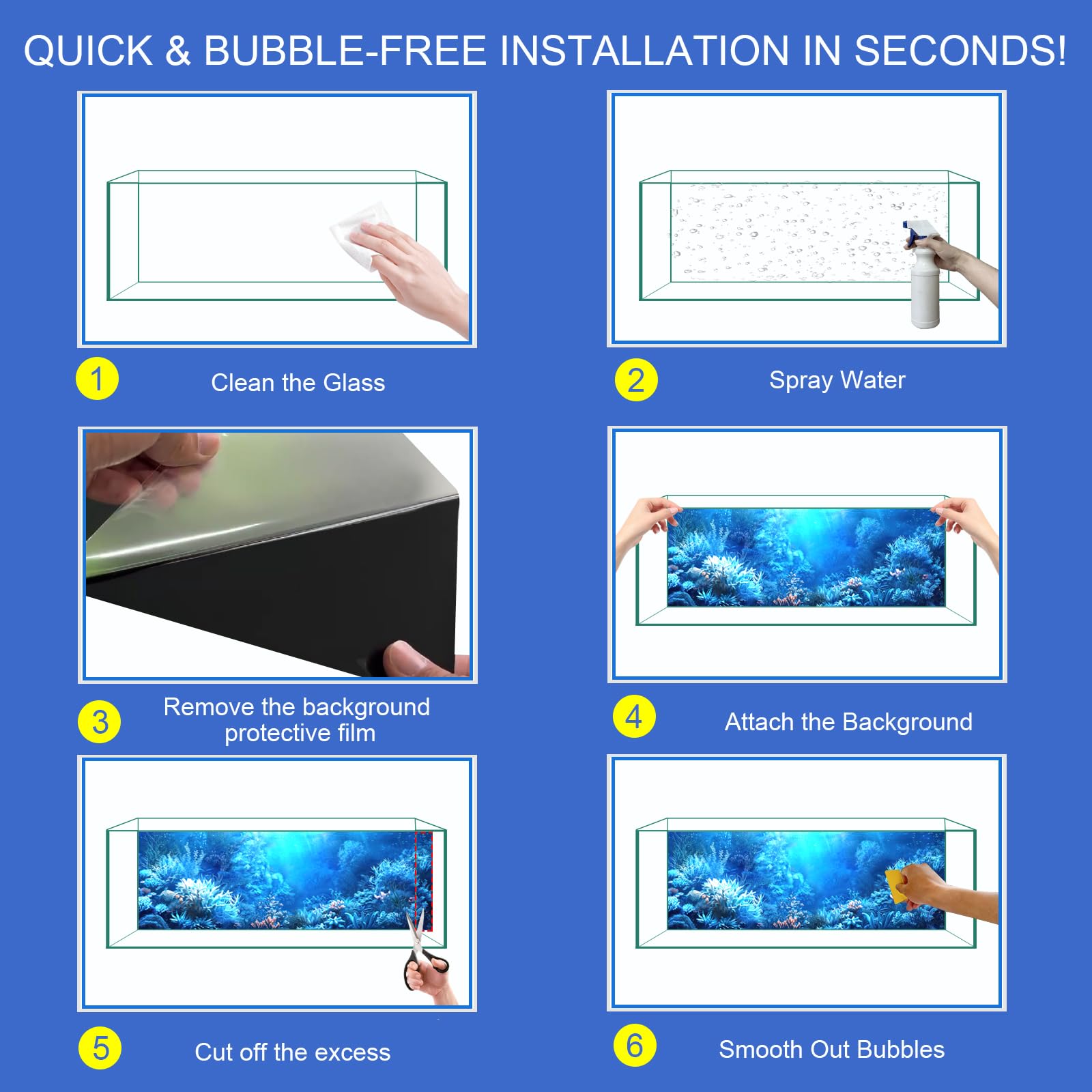 QUICK & BUBBLE-FREE INSTALLATION IN SECONDS!

1 Clean the Glass

2 Spray Water

3 Remove the background protective film

4 Attach the Background

5 Cut off the excess

6 Smooth Out Bubbles