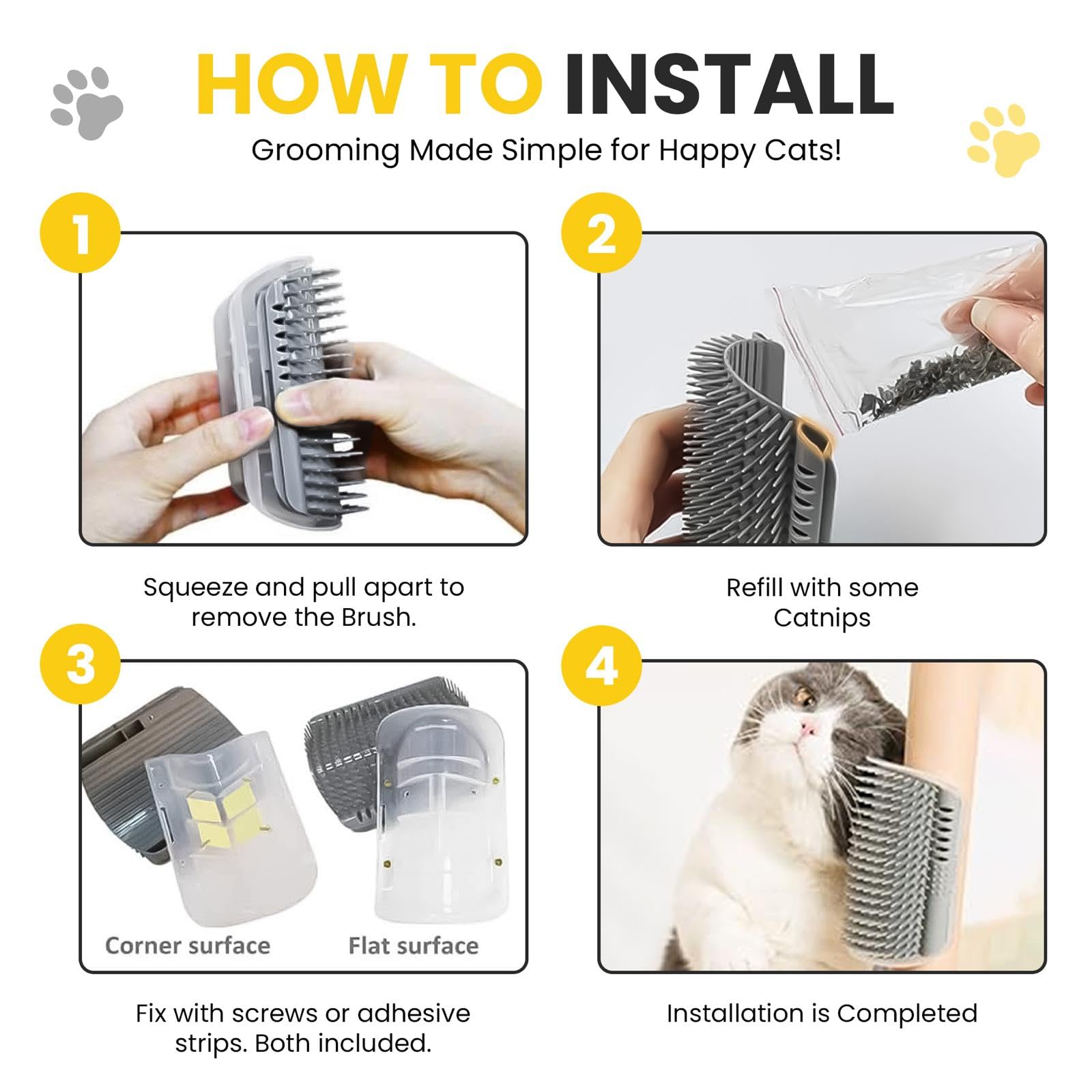 HOW TO INSTALL
Grooming Made Simple for Happy Cats!

1

Squeeze and pull apart to remove the Brush.

2

Refill with some Catnips

3

Corner surface

Flat surface

Fix with screws or adhesive strips. Both included.

4

Installation is Completed