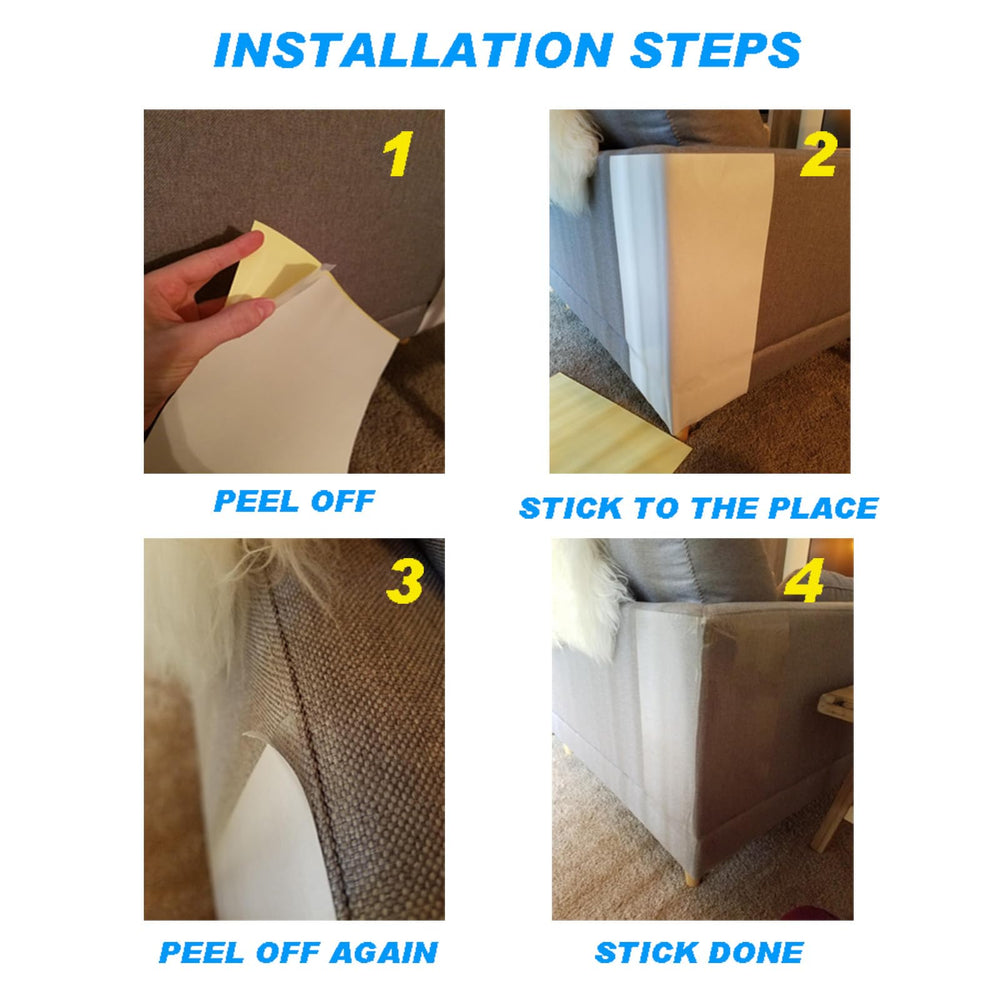 INSTALLATION STEPS

1

PEEL OFF

2

STICK TO THE PLACE

3

PEEL OFF AGAIN

4

STICK DONE