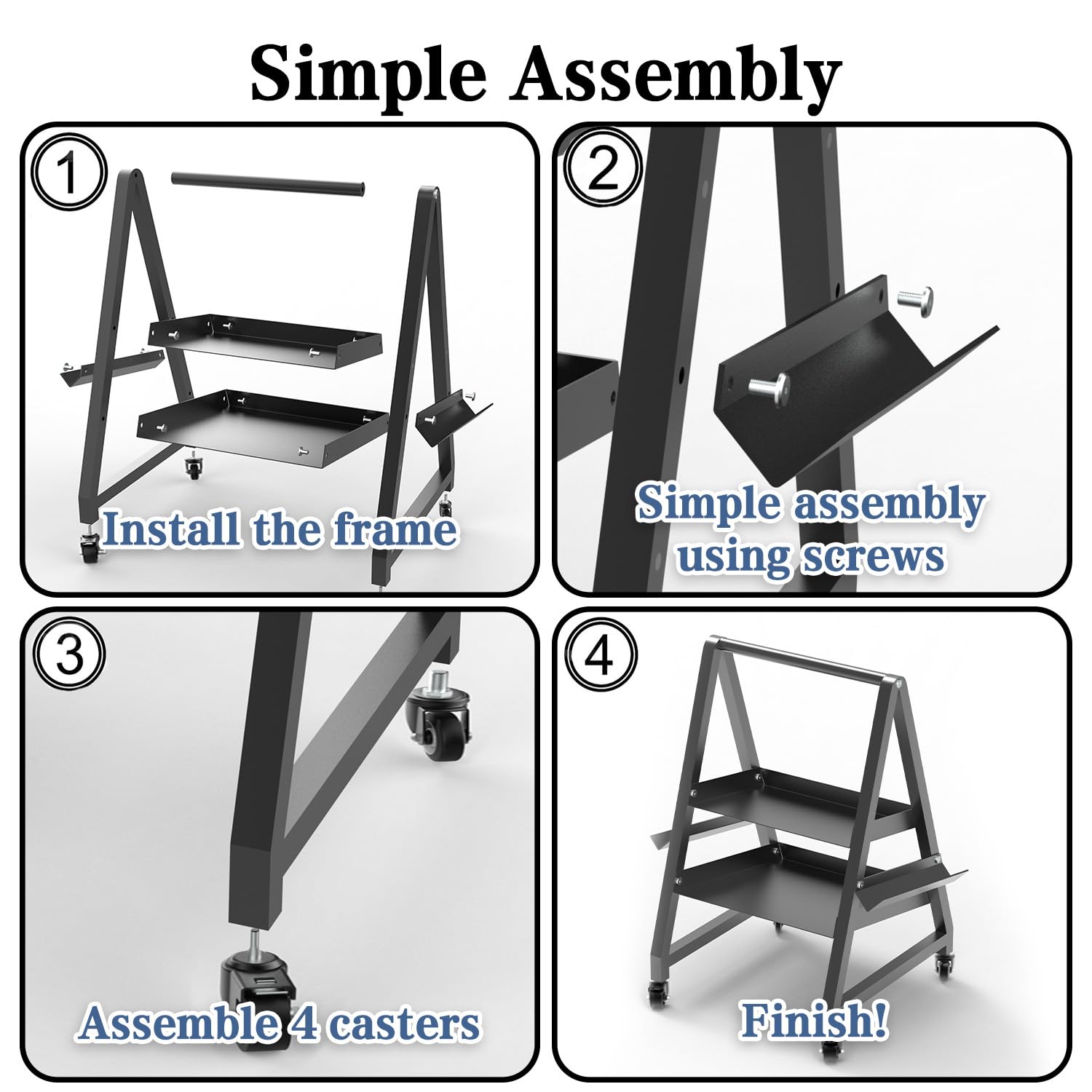 Simple Assembly

1

Install the frame

2

Simple assembly using screws

3

Assemble 4 casters

4

Finish!