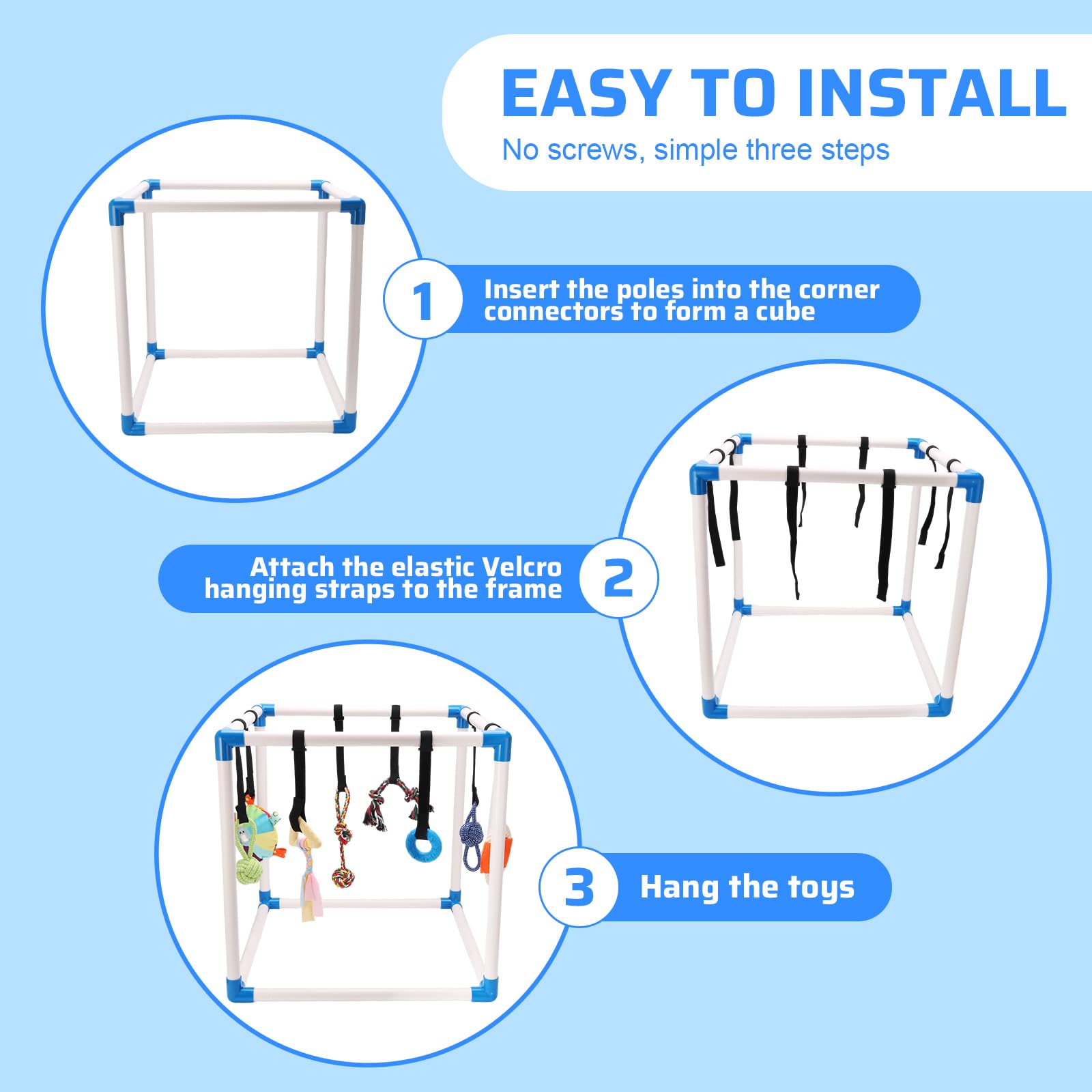 EASY TO INSTALL

No screws, simple three steps

1

Insert the poles into the corner connectors to form a cube

Attach the elastic Velcro hanging straps to the frame

2

3

Hang the toys