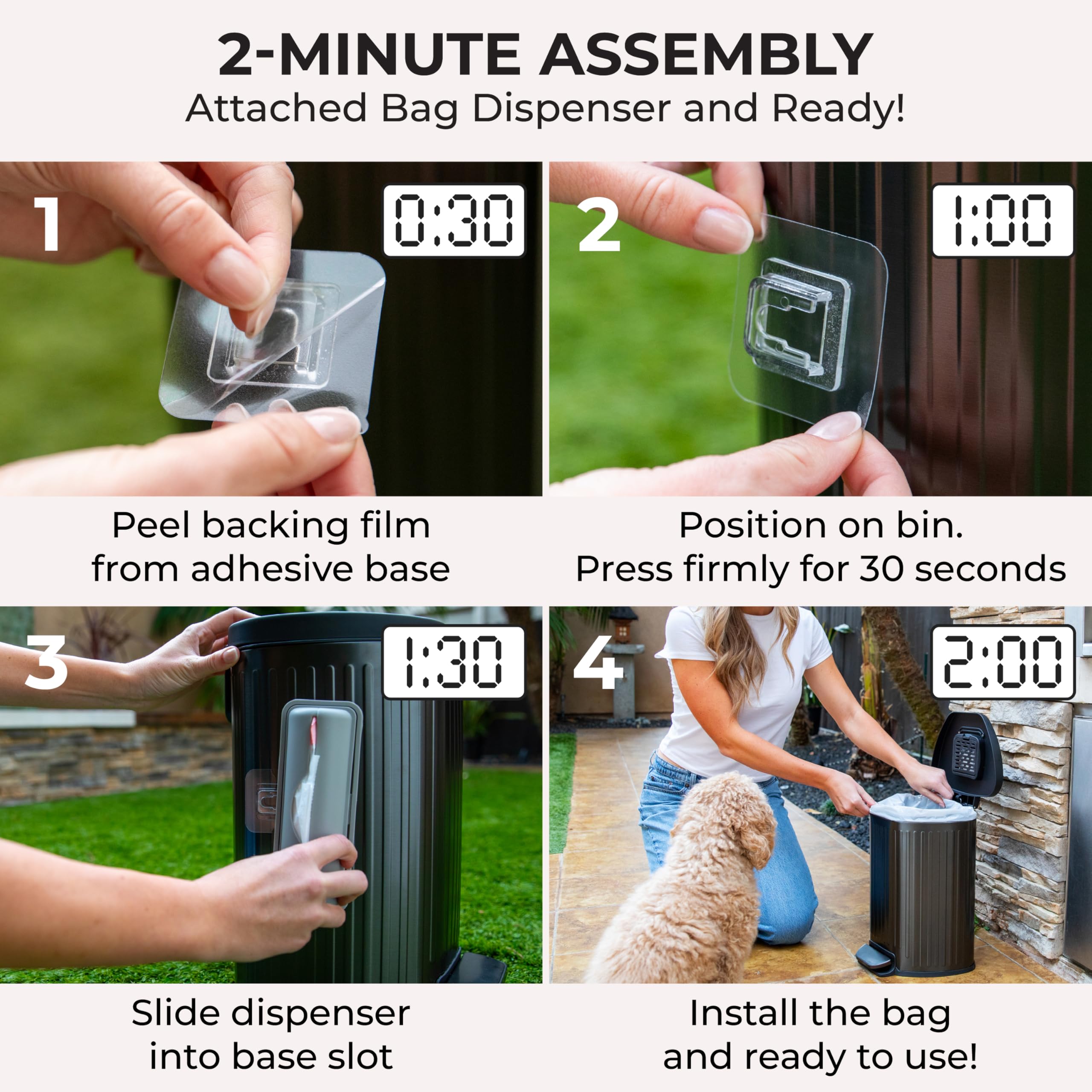 2-MINUTE ASSEMBLY
Attached Bag Dispenser and Ready!

1
0:30
Peel backing film from adhesive base

2
1:00
Position on bin. Press firmly for 30 seconds

3
1:30
Slide dispenser into base slot

4
2:00
Install the bag and ready to use!