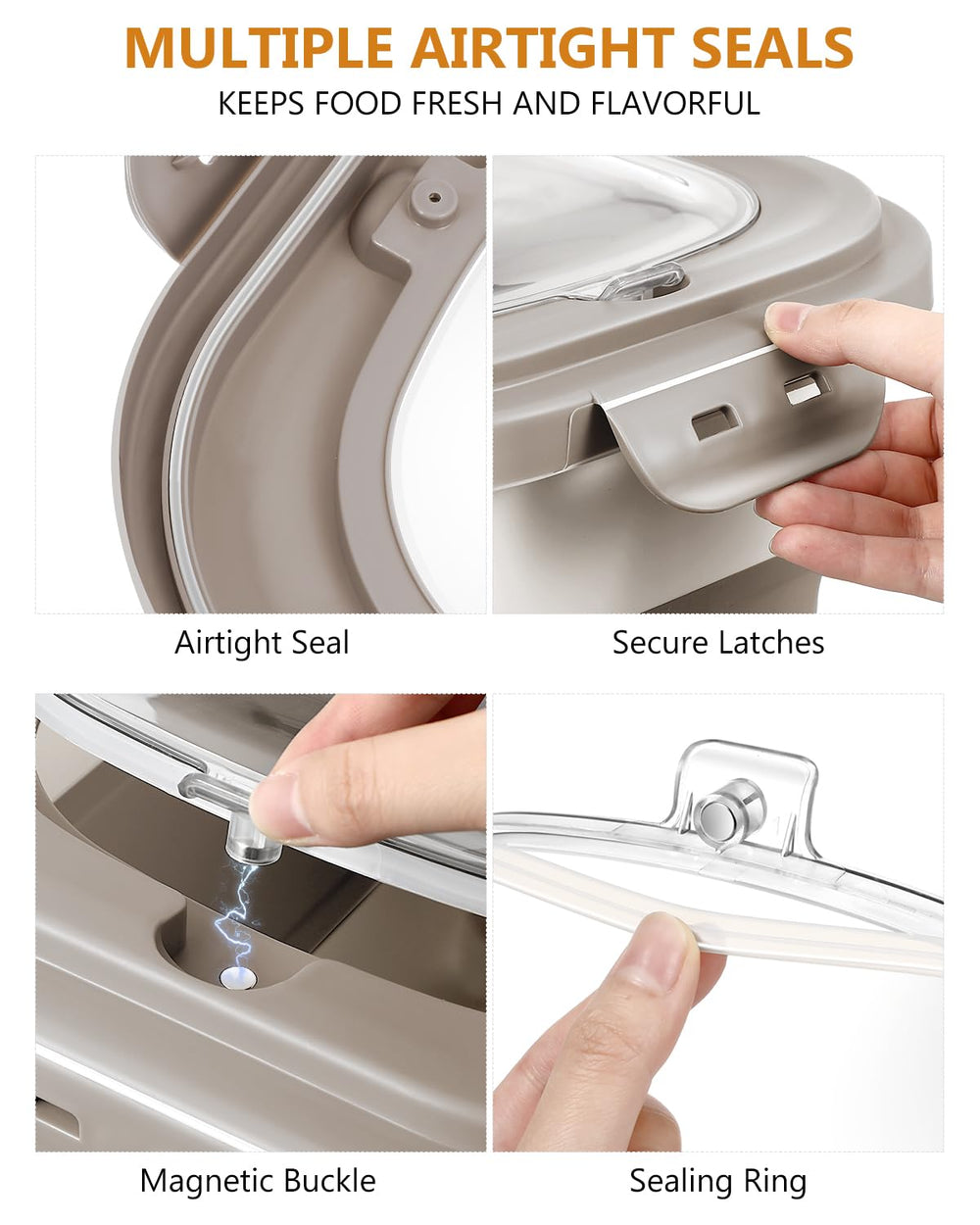 MULTIPLE AIRTIGHT SEALS
KEEPS FOOD FRESH AND FLAVORFUL

Airtight Seal

Secure Latches

Magnetic Buckle

Sealing Ring