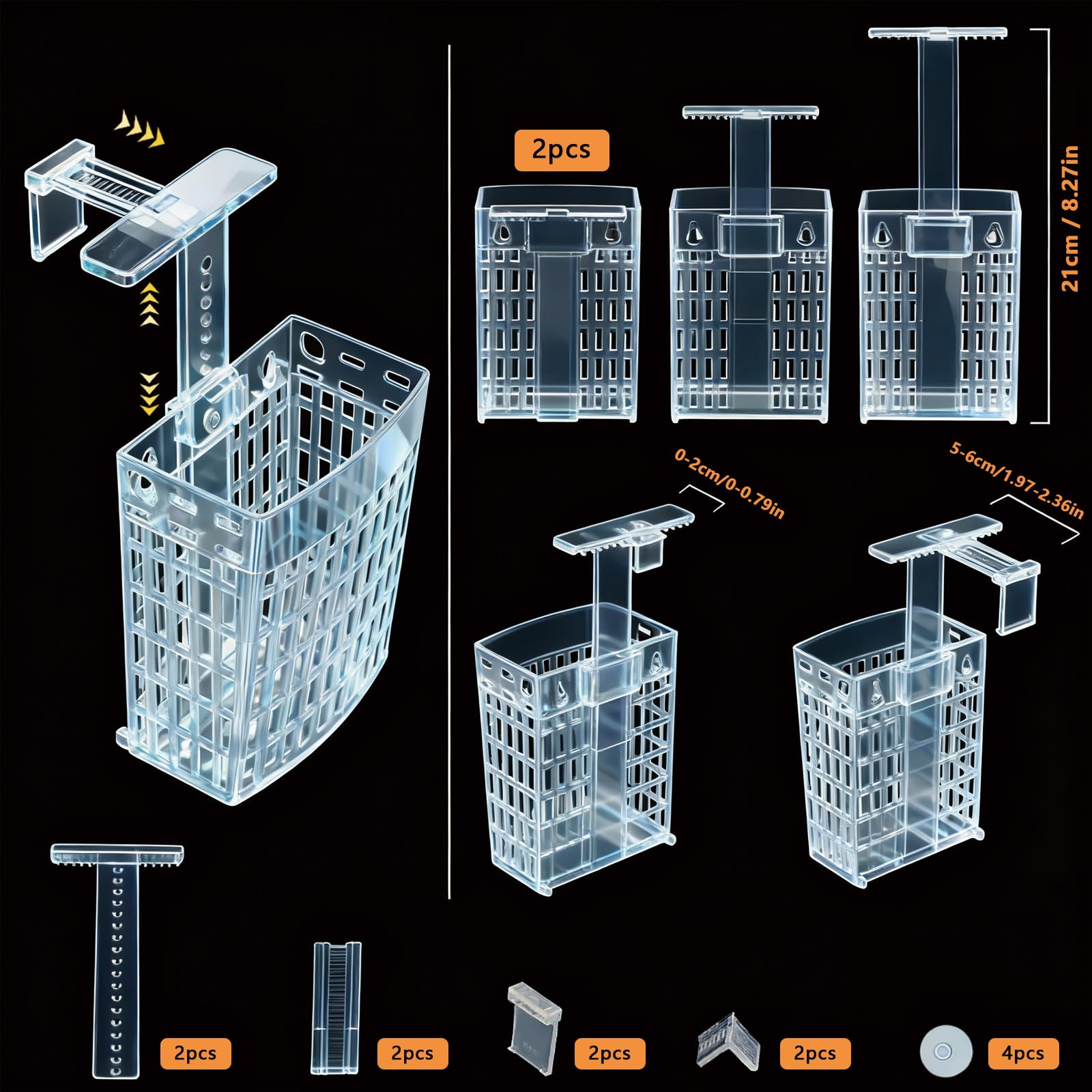 2pcs

21cm / 8.27in

0-2cm/0-0.79in

5-6cm/1.97-2.36in

2pcs

2pcs

2pcs

2pcs

4pcs